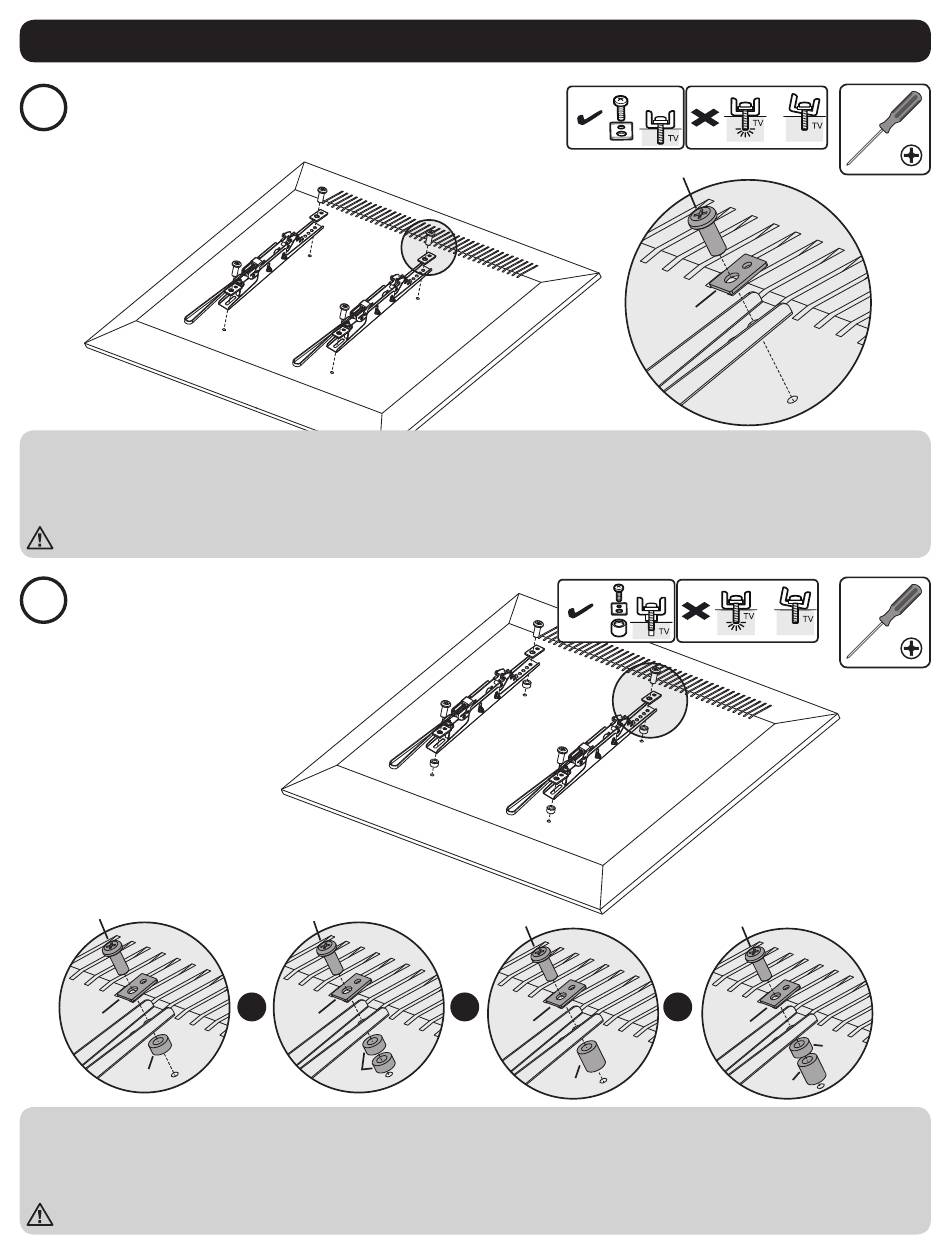 TV TV TV

TV TV TV