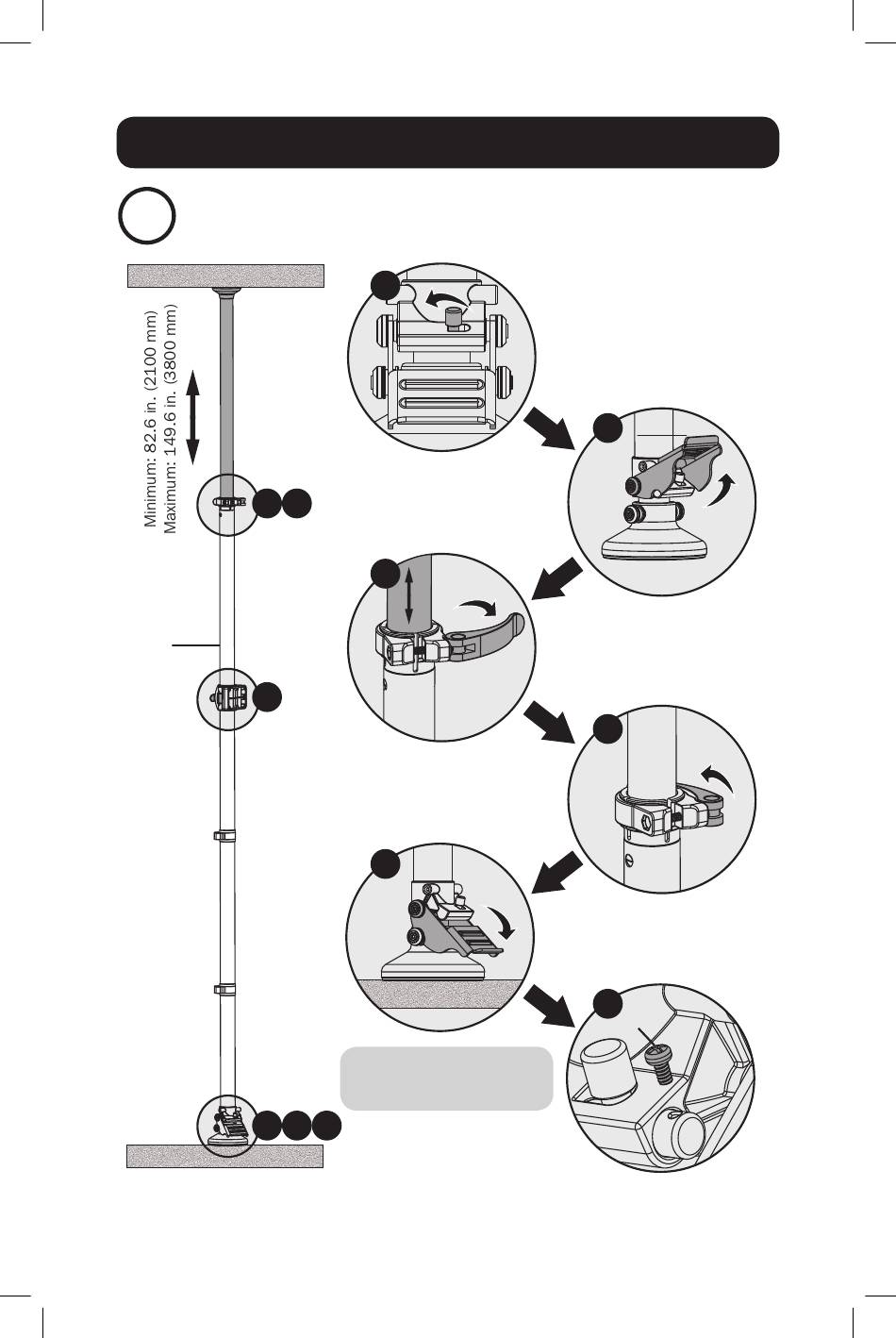 Minimum: 82.6 in. (2100 mm)
Maximum: 149.6 in. (3800 mm)