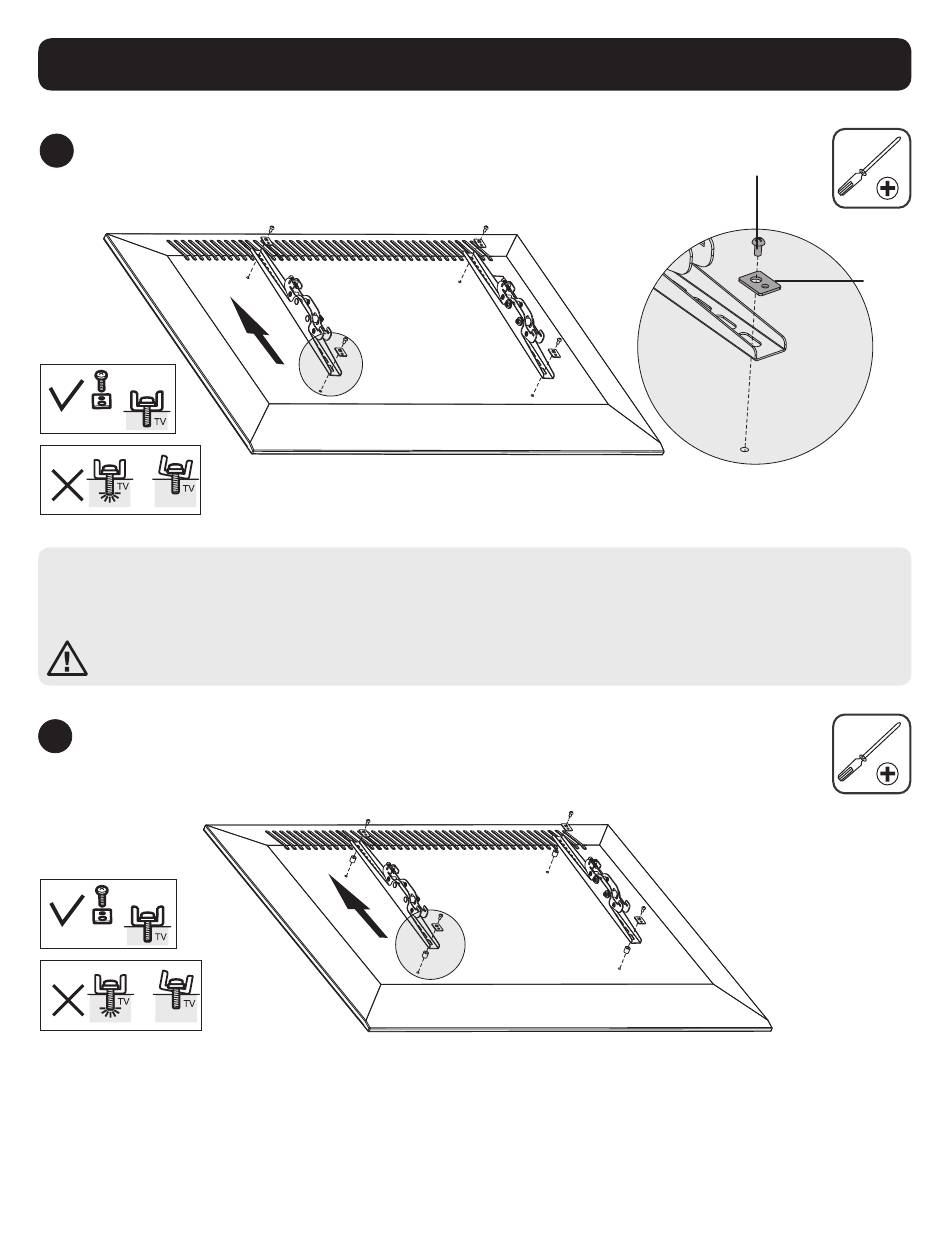 TV
TV
TV
TV
TV
TV