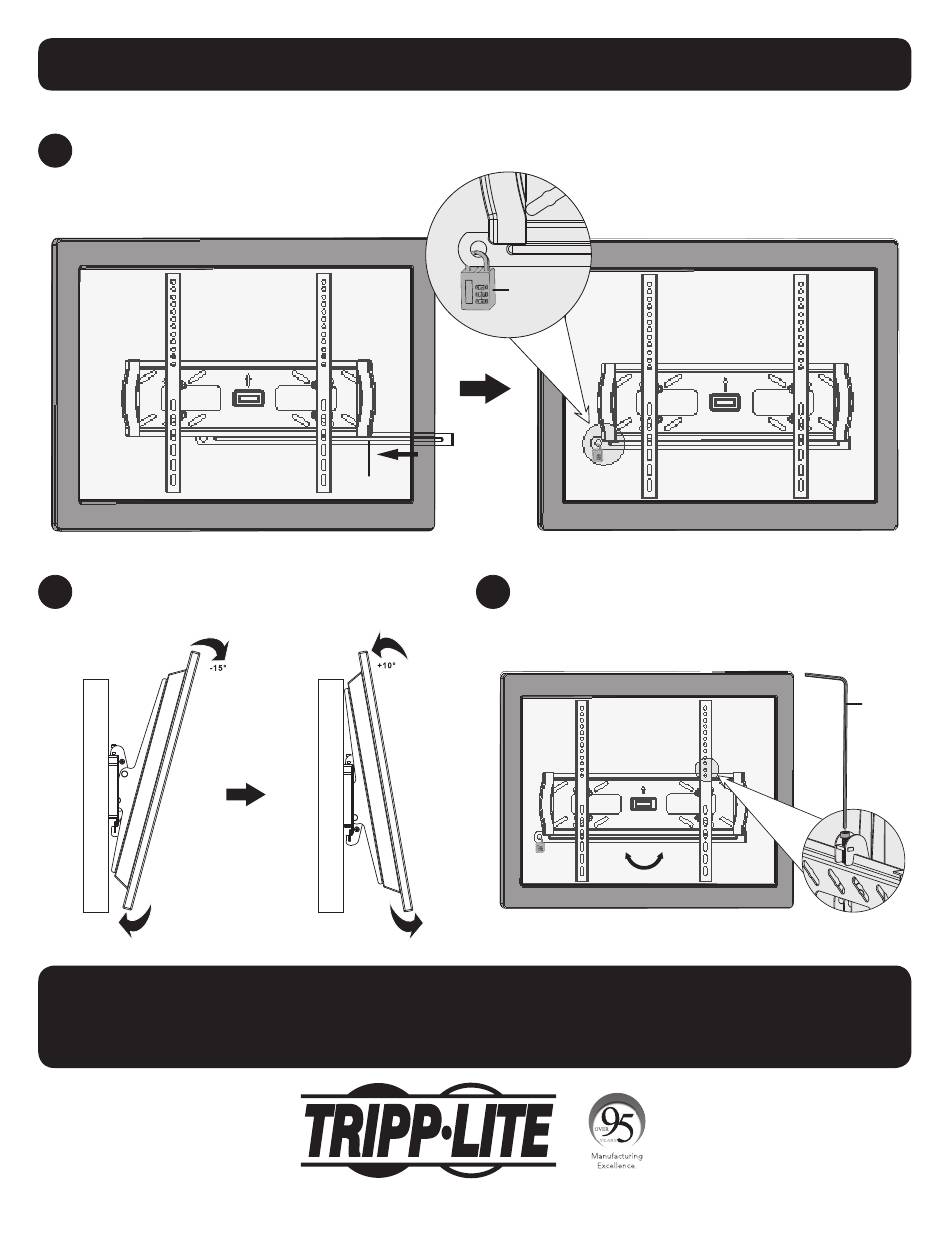 -15°

+10°

TRIPP·LITE

OVER 95 YEARS
Manufacturing Excellence