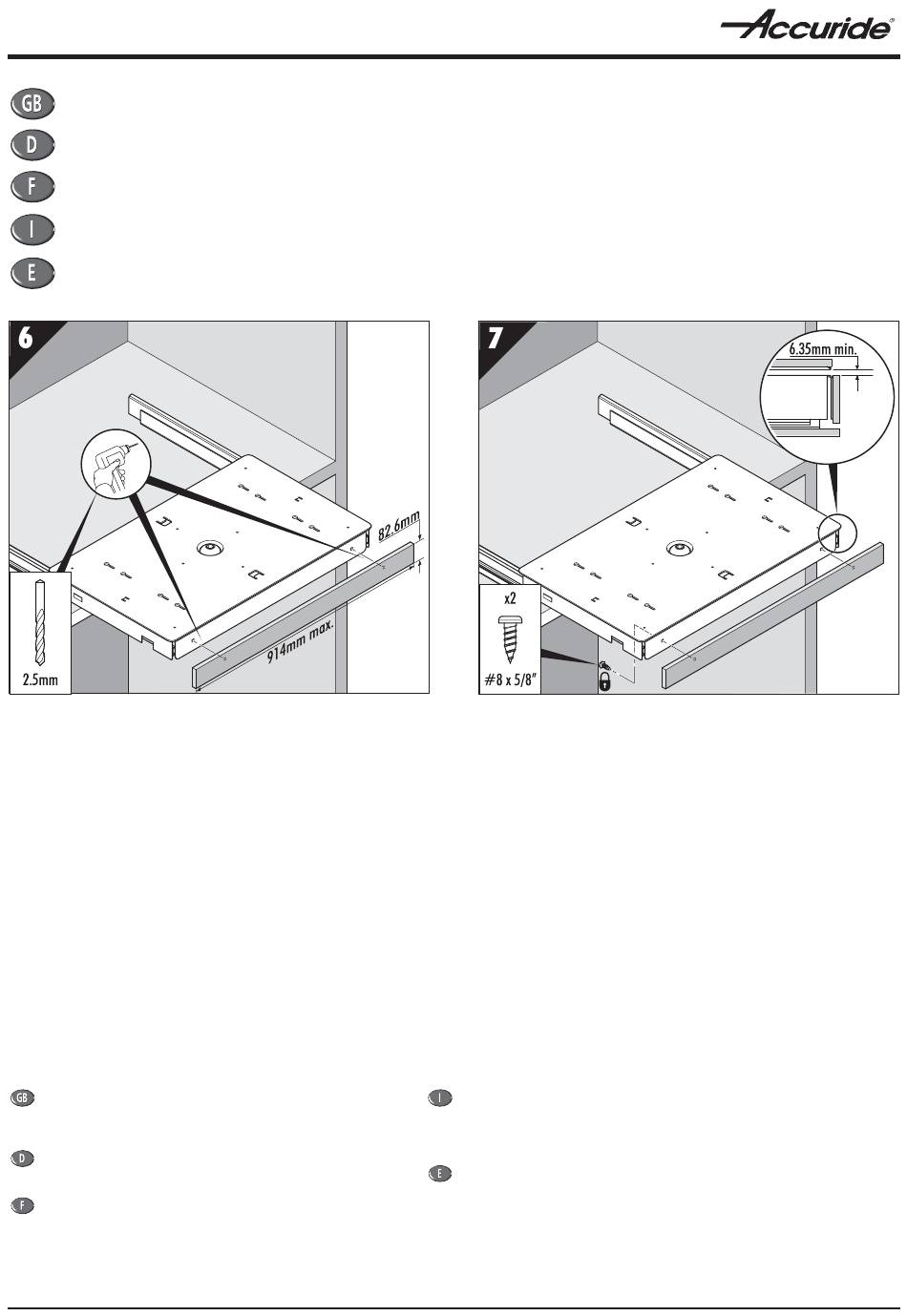 Accuride®

GB
D
F
I
E

6

82.6mm

914mm max.

2.5mm

7

6.35mm min.

x2

#8 x 5/8"

GB
D
F
I
E