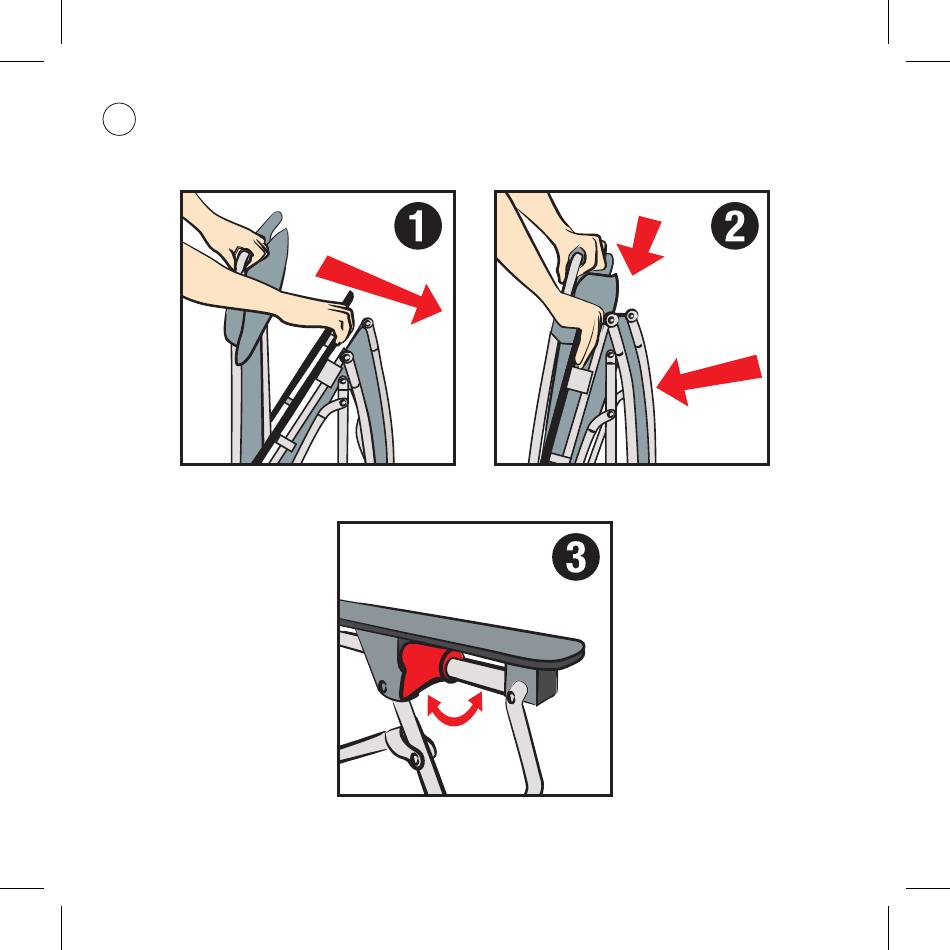 1

2

3