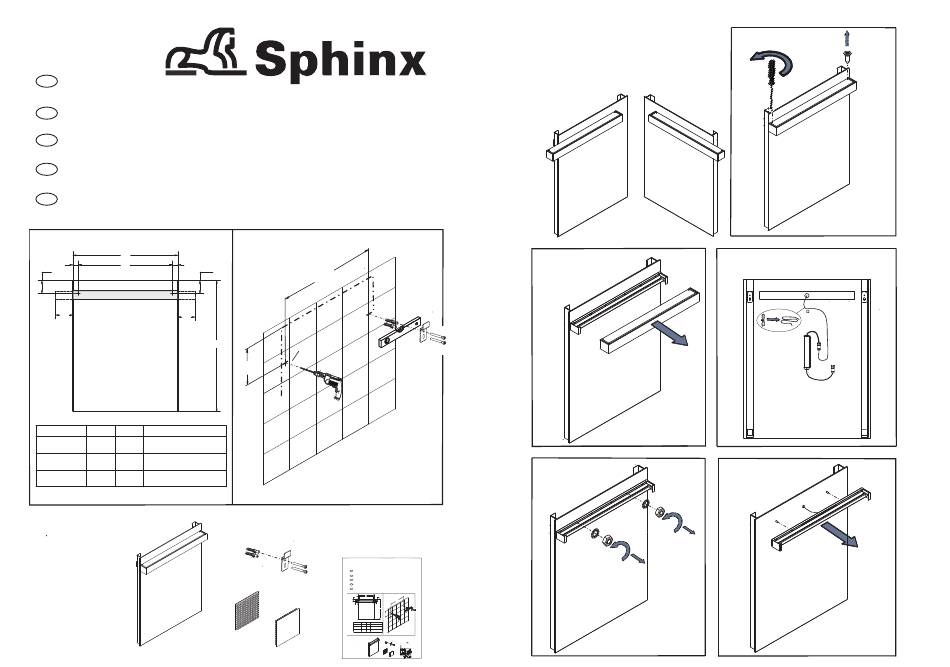 Sphinx