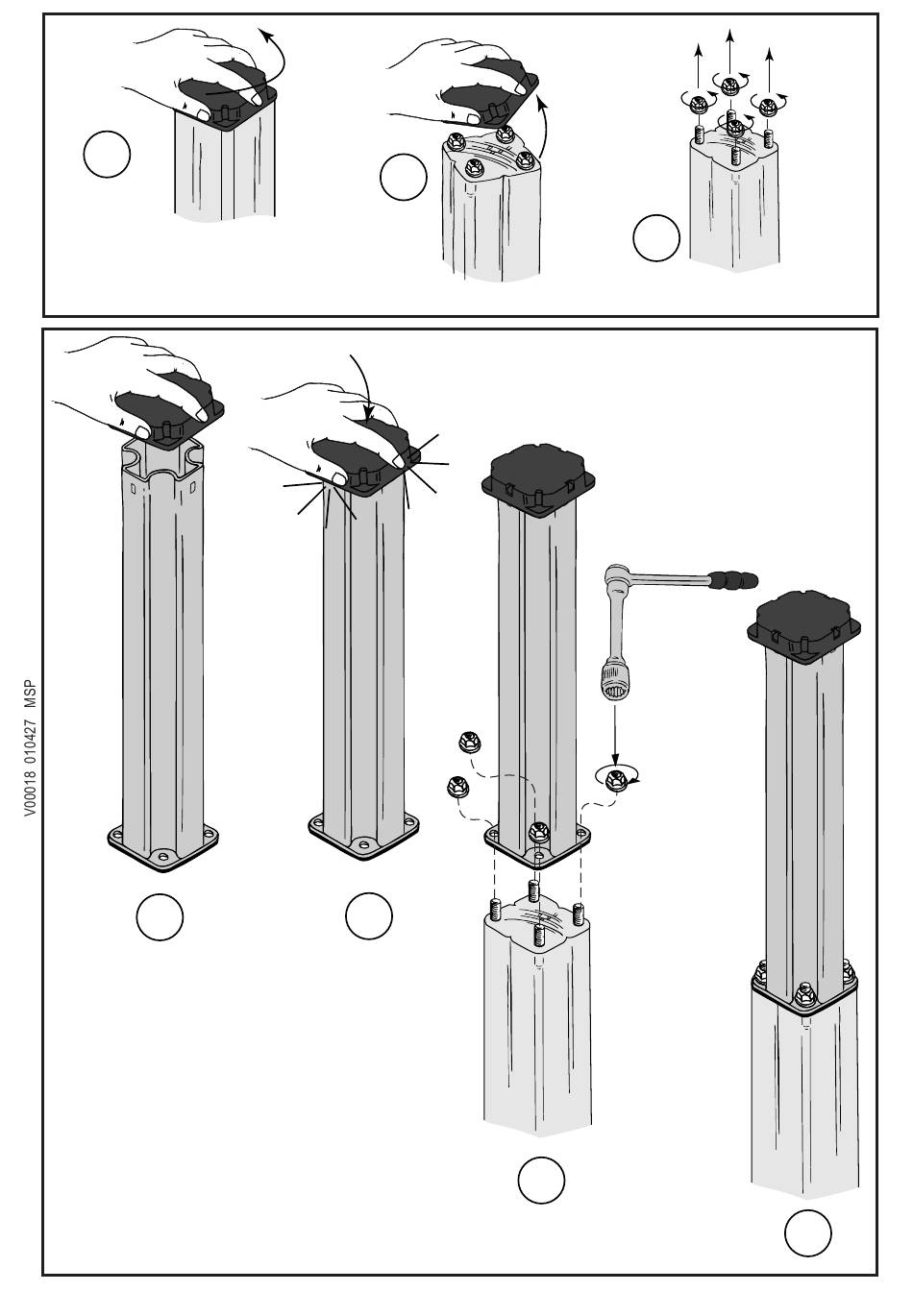 V00018 010427 MSP