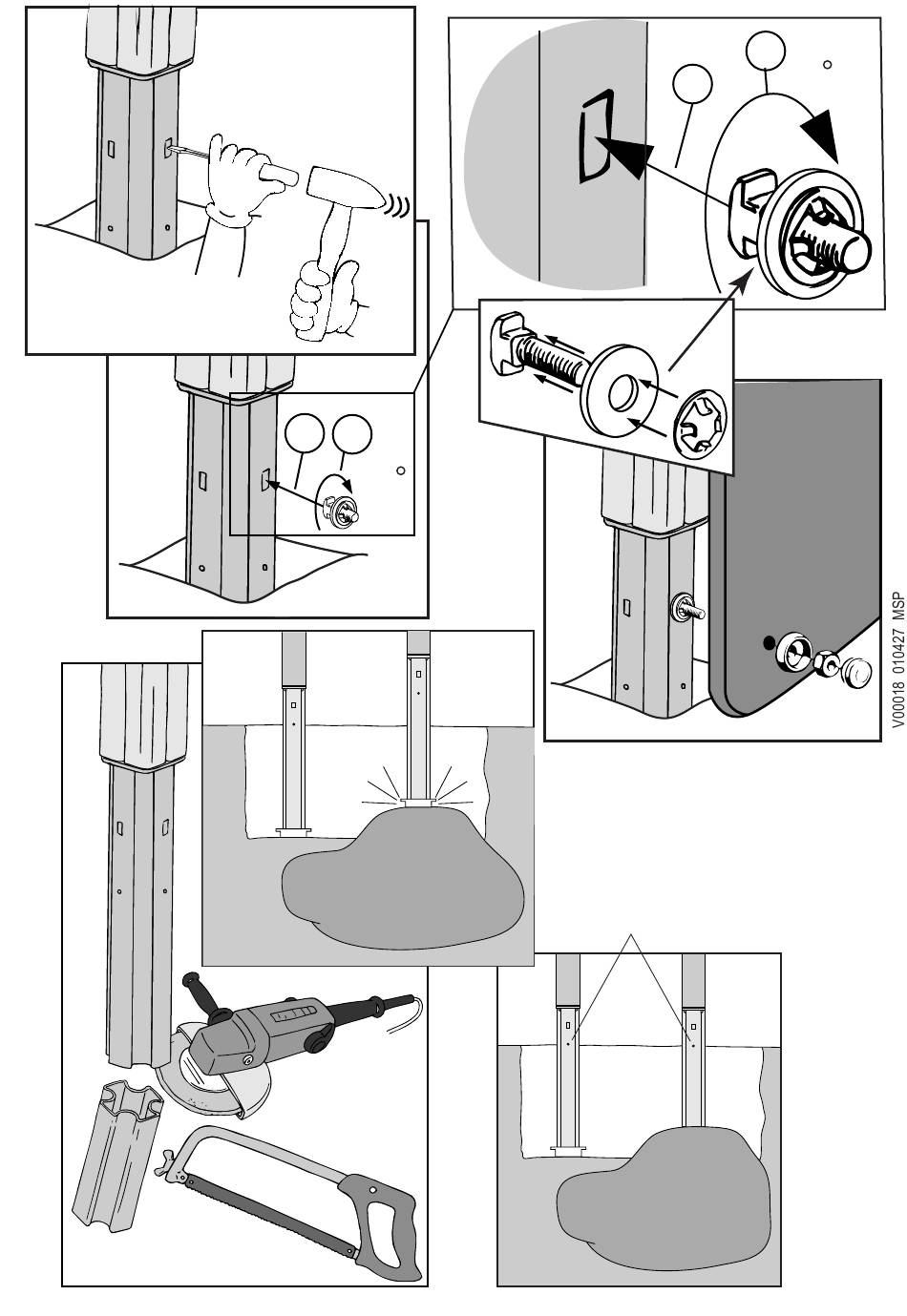 V00018 010427 MSP