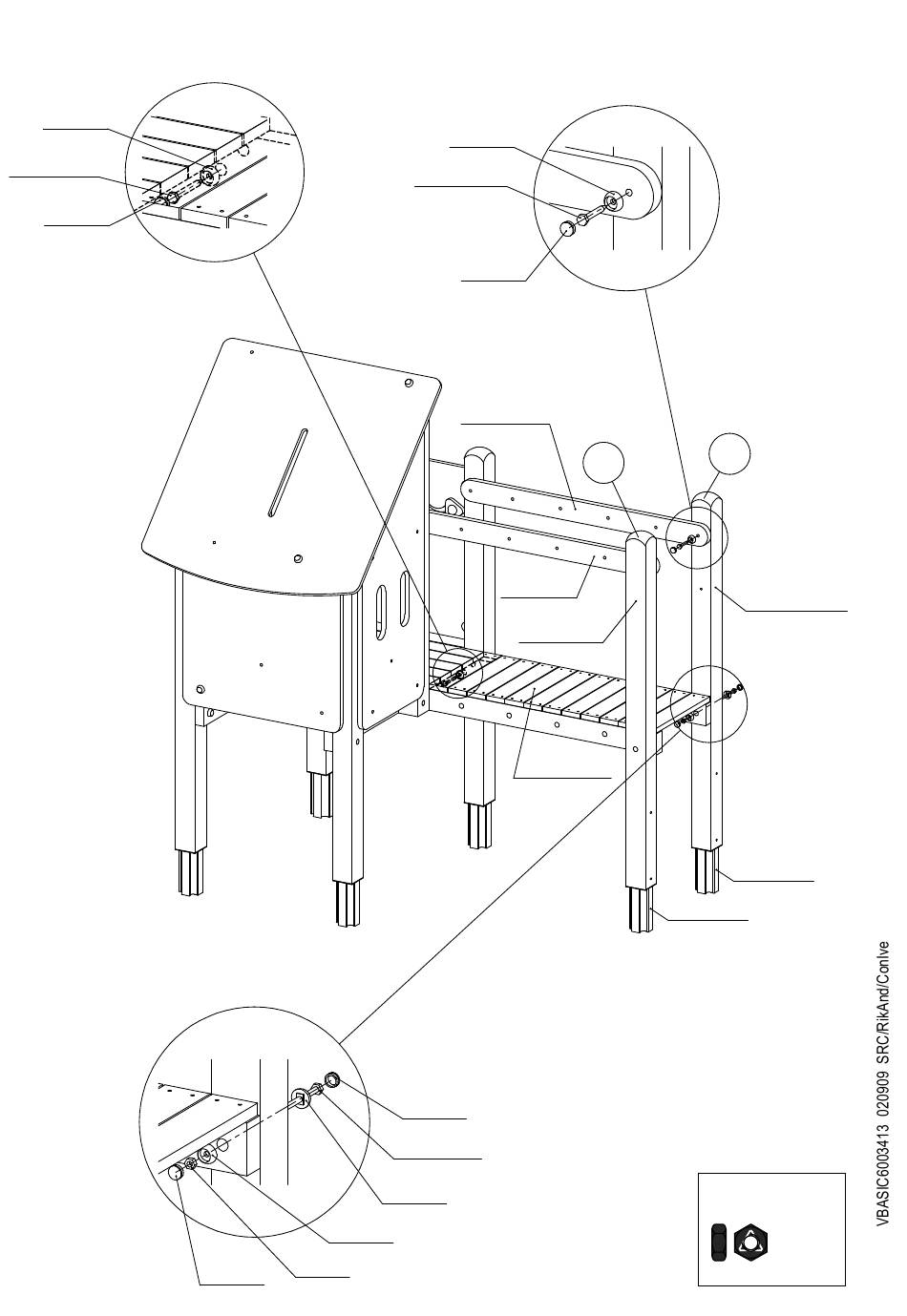 VBASIC6003413 020909 SRC/RikAnd/Conlve