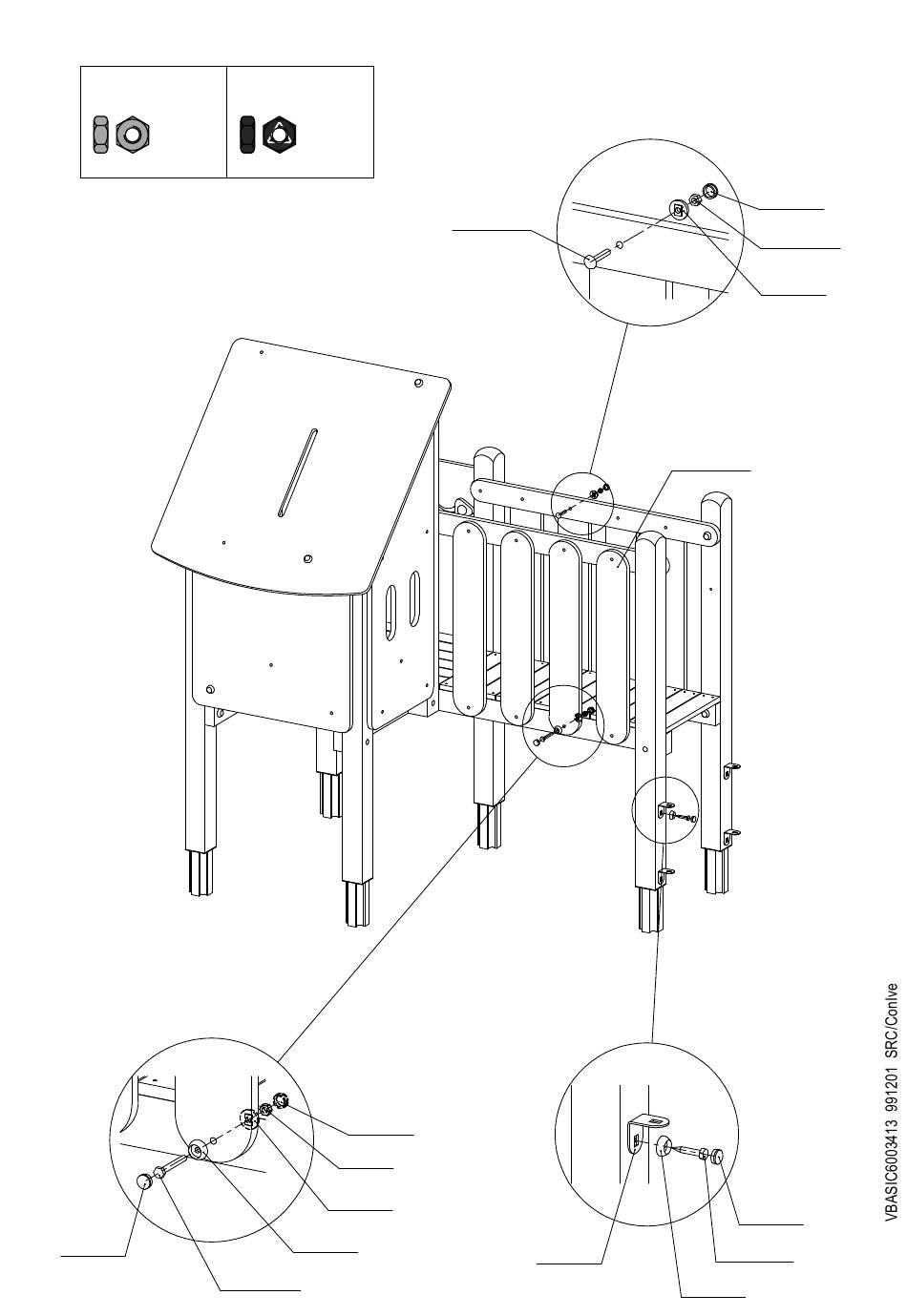 VBASIC6003413 991201 SRC/Conlve