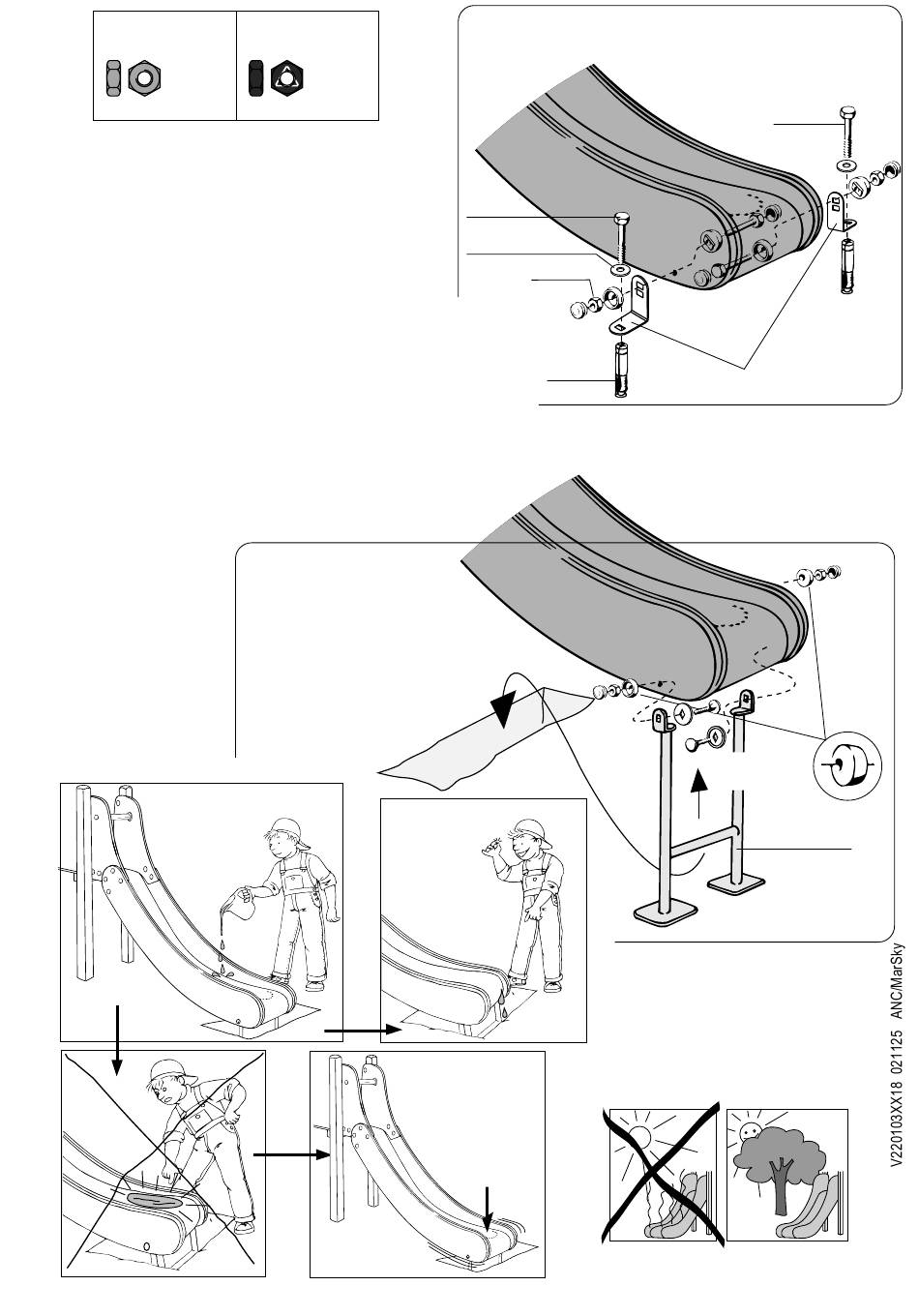 V220103XX18 021125 ANC/MarSky