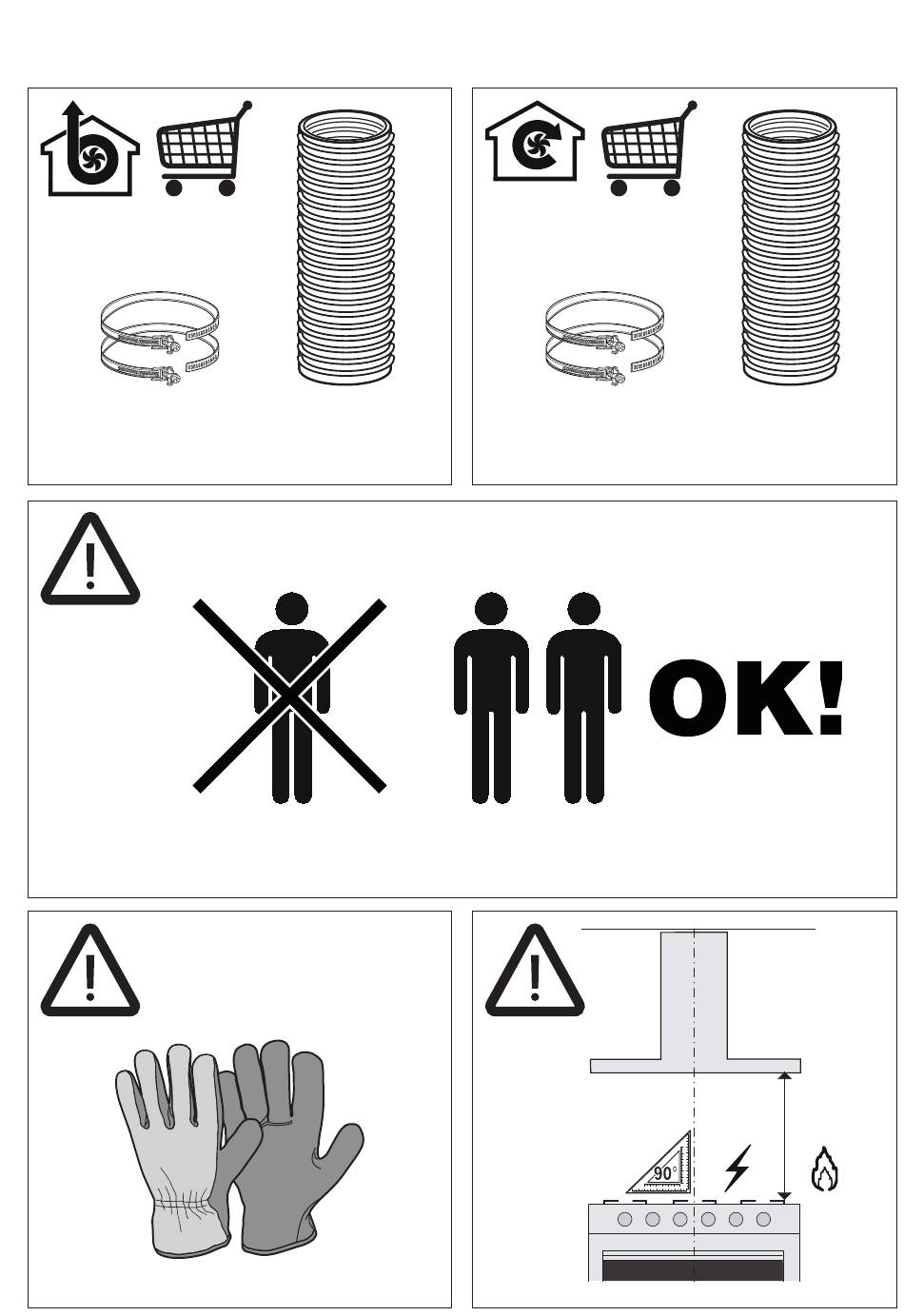 OK!

90°