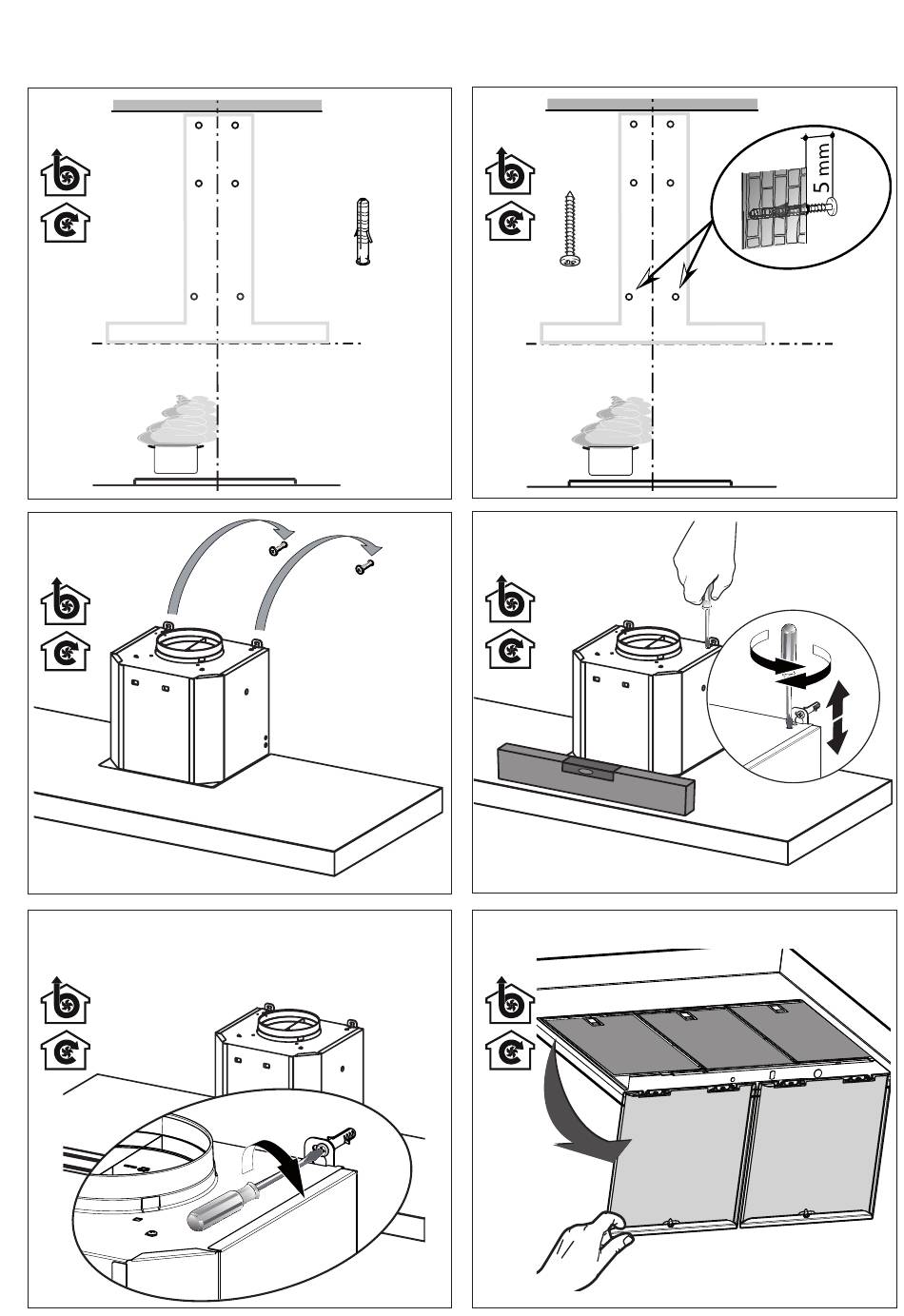 5 mm