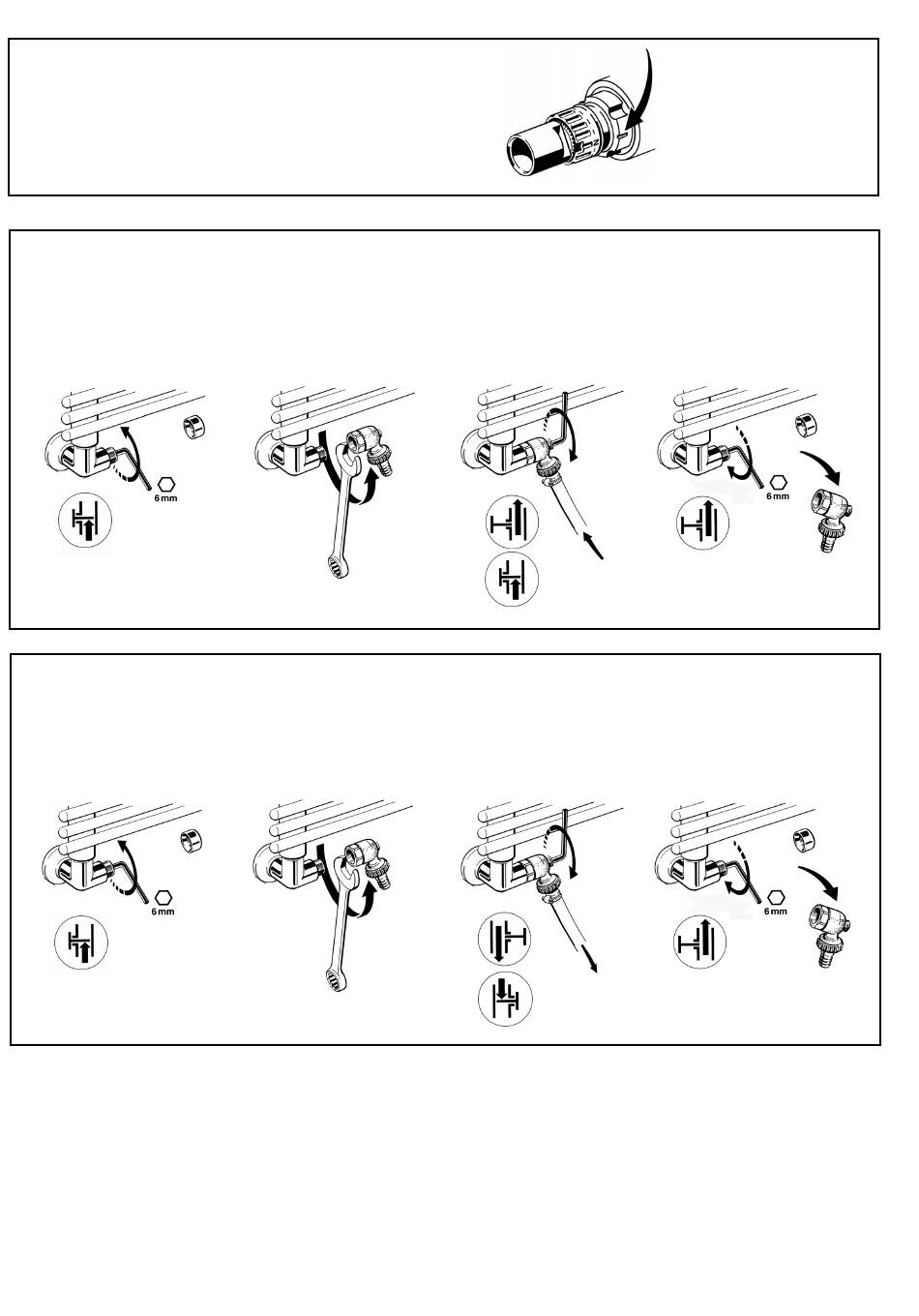 6 mm

6 mm

6 mm

6 mm