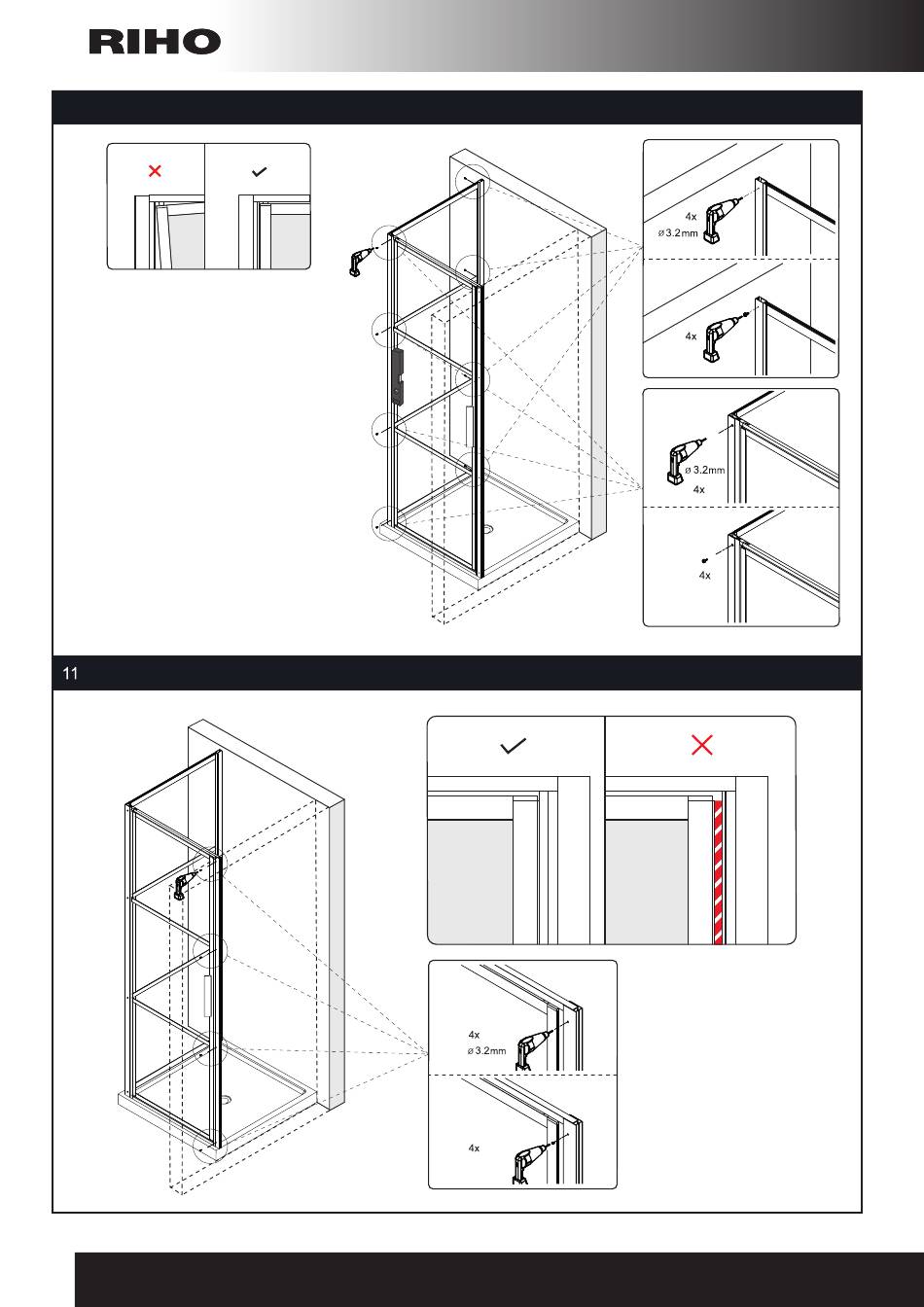 RIHO

4x
ø 3.2mm

4x

ø 3.2mm
4x

4x

11

4x
ø 3.2mm

4x