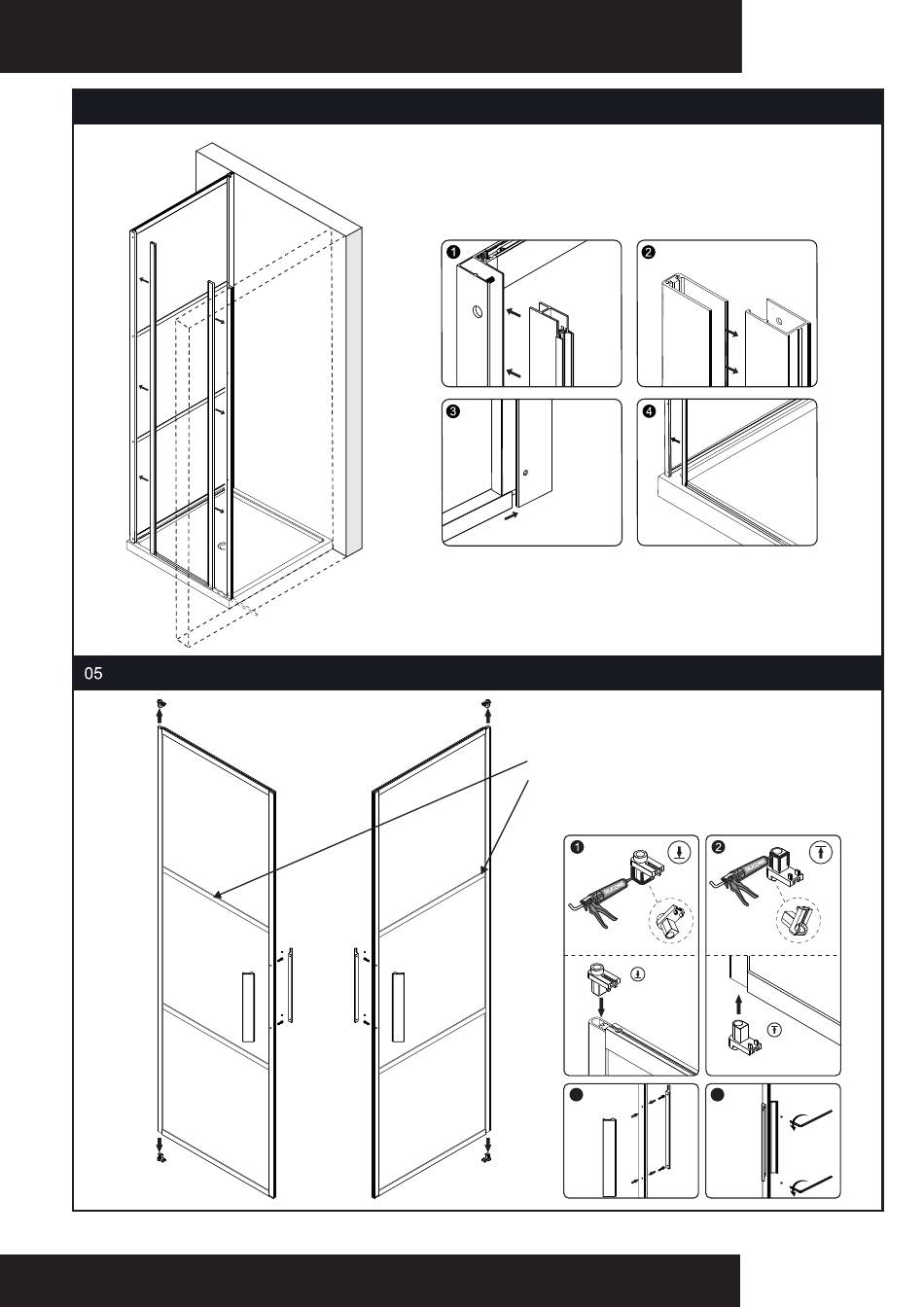 1

2

3

4

05

1

2