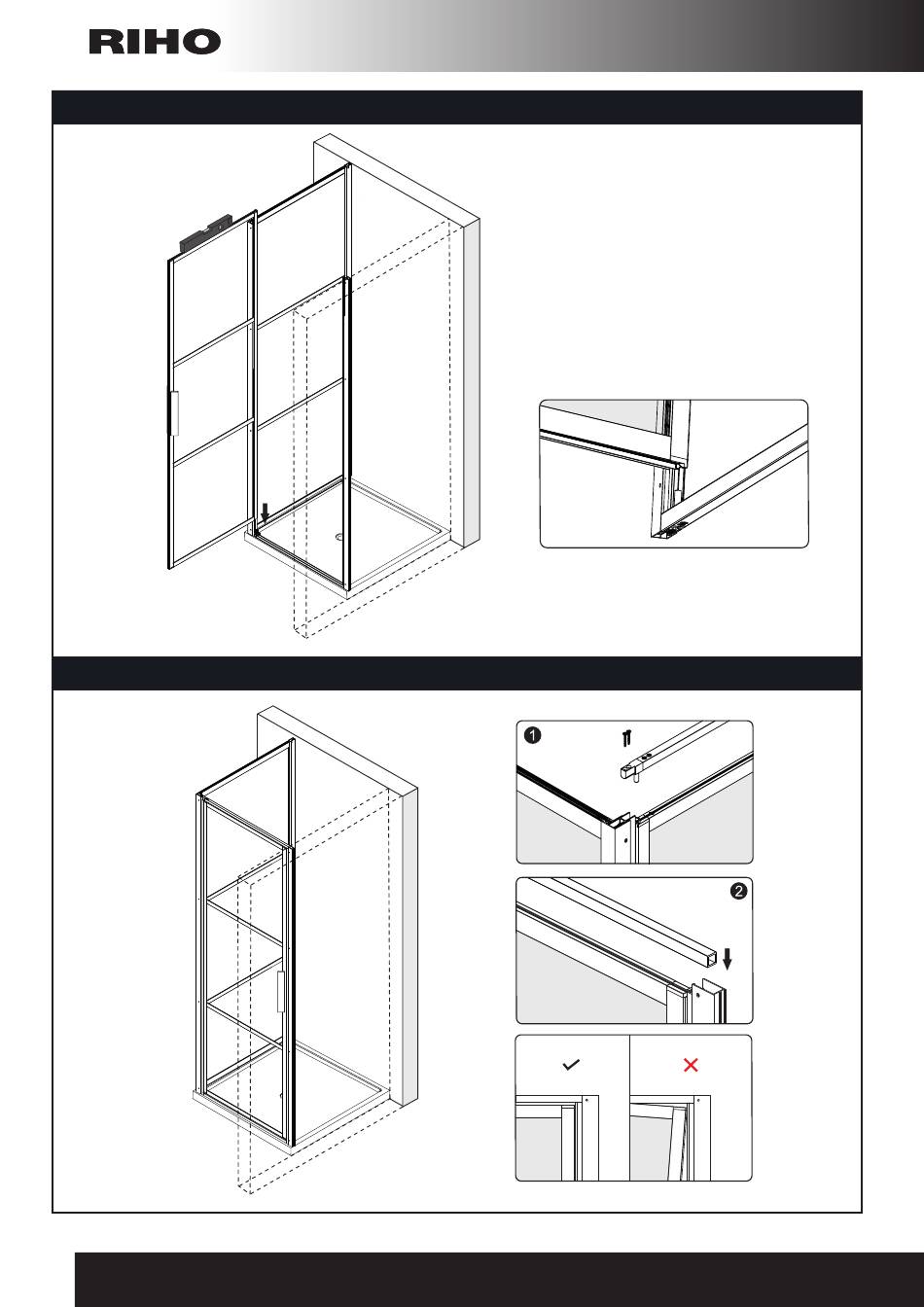 RIHO

1

2