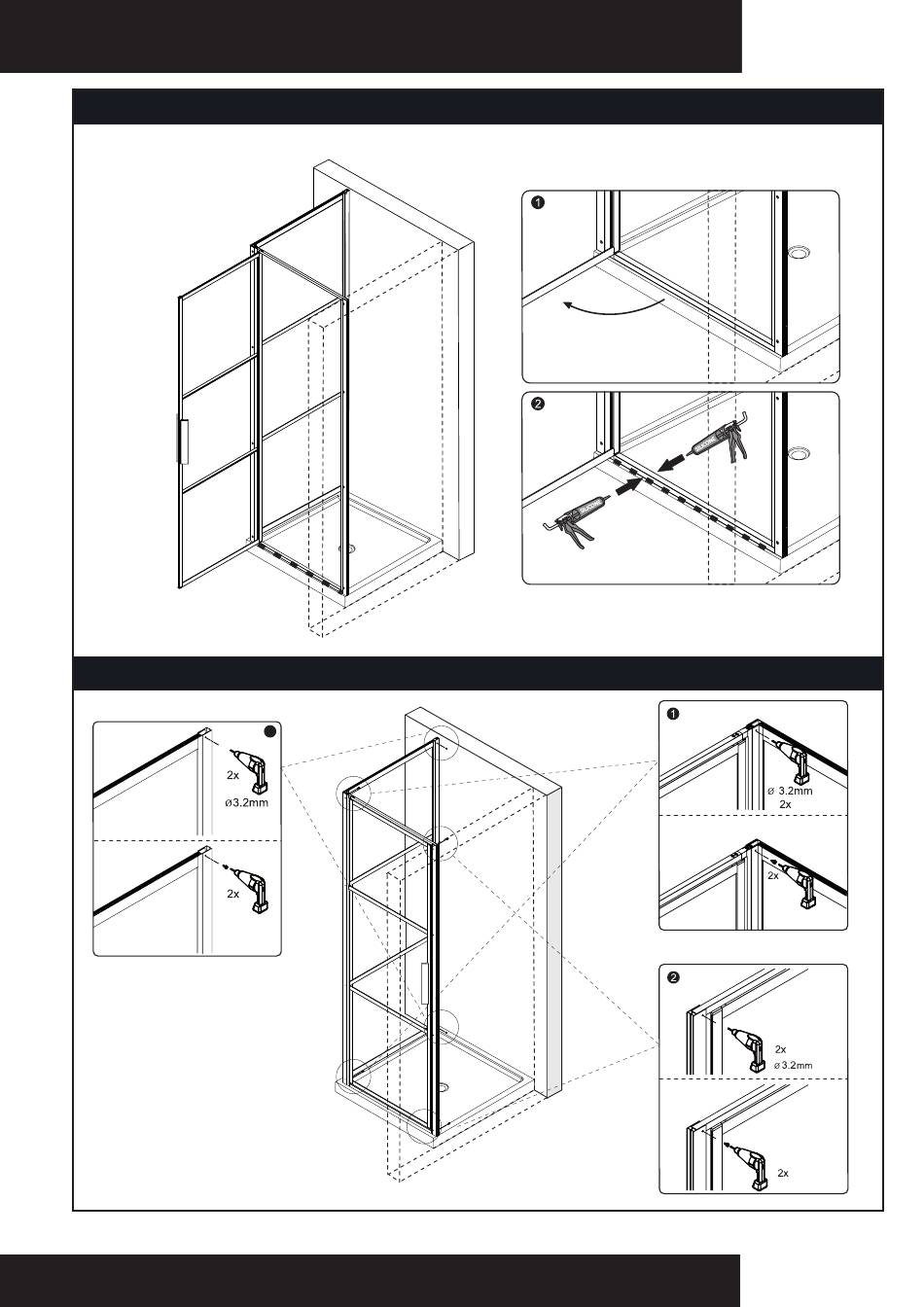 1

2

2x

ø3.2mm

2x

1

ø 3.2mm
2x

2x

2

2x
ø 3.2mm

2x