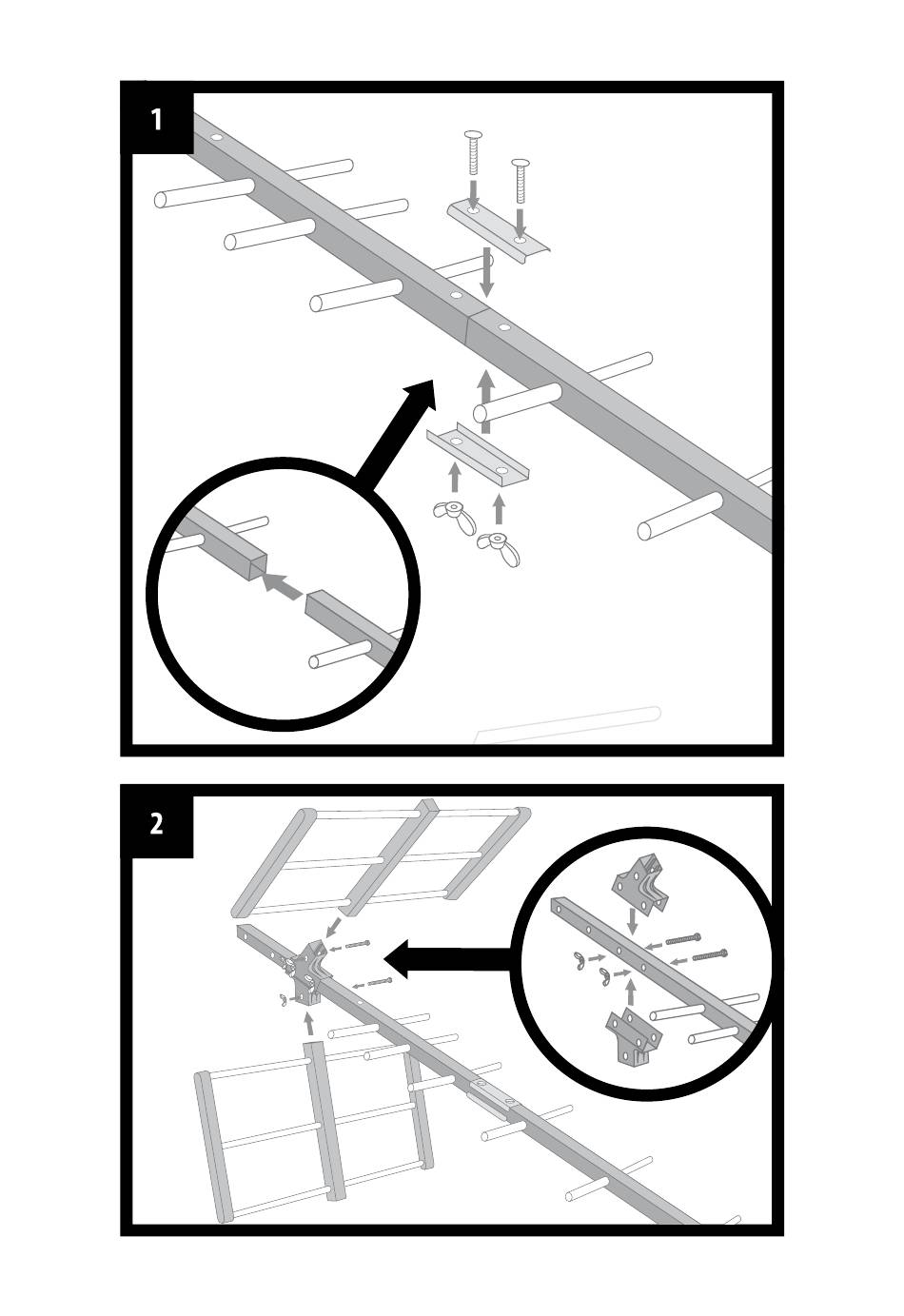 1

2