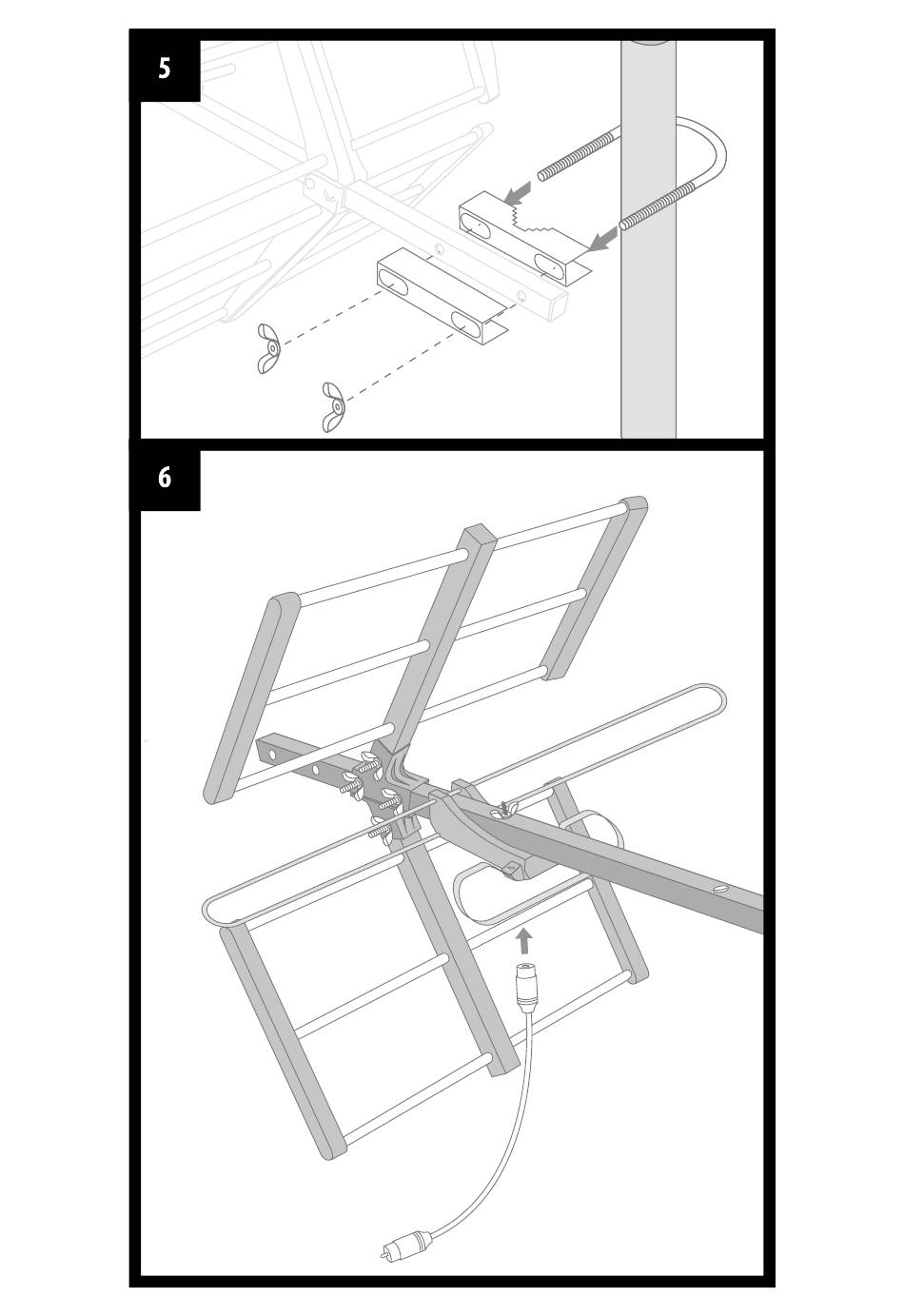 5

6