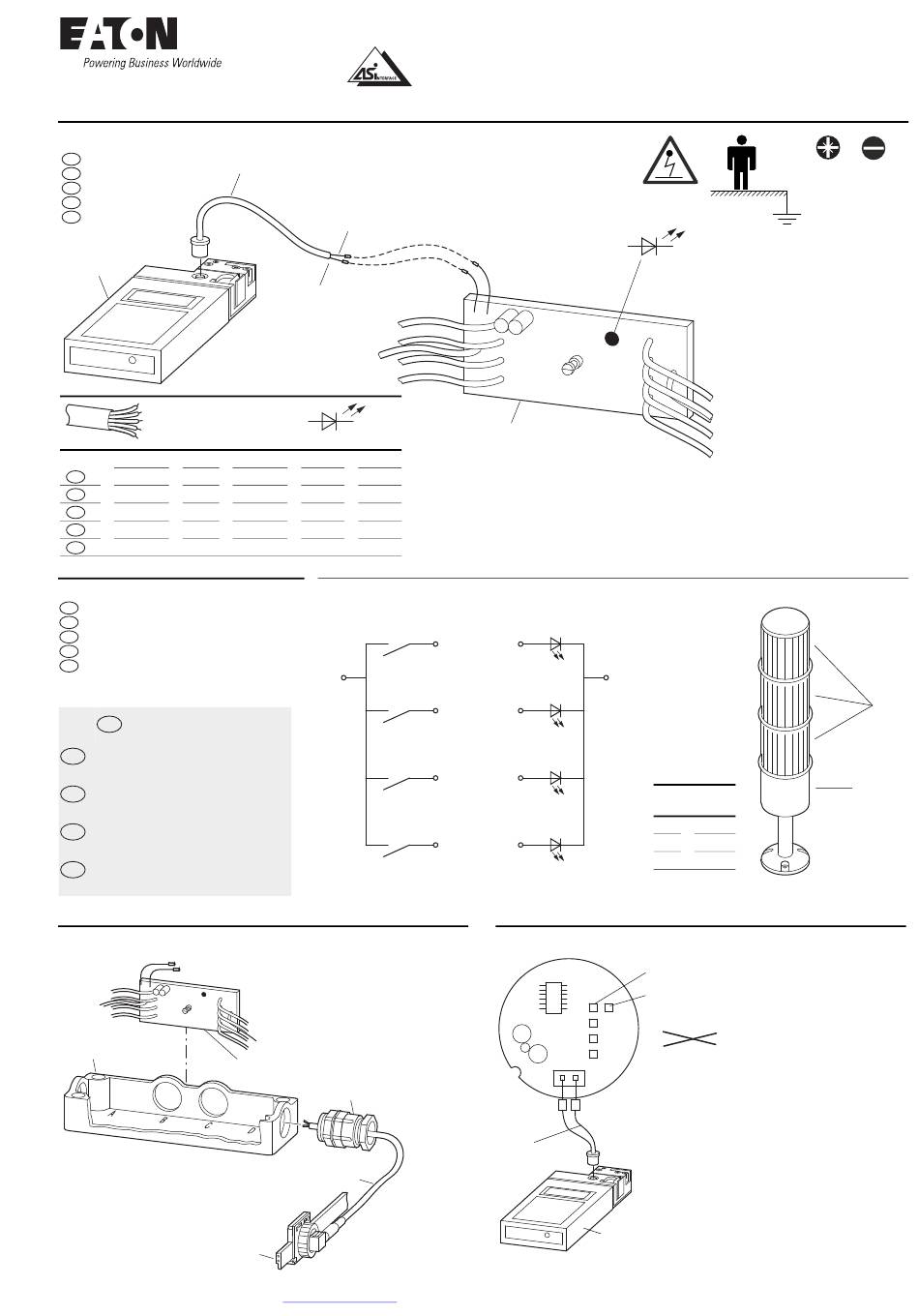 EATON
Powering Business Worldwide

ASi INTERFACE