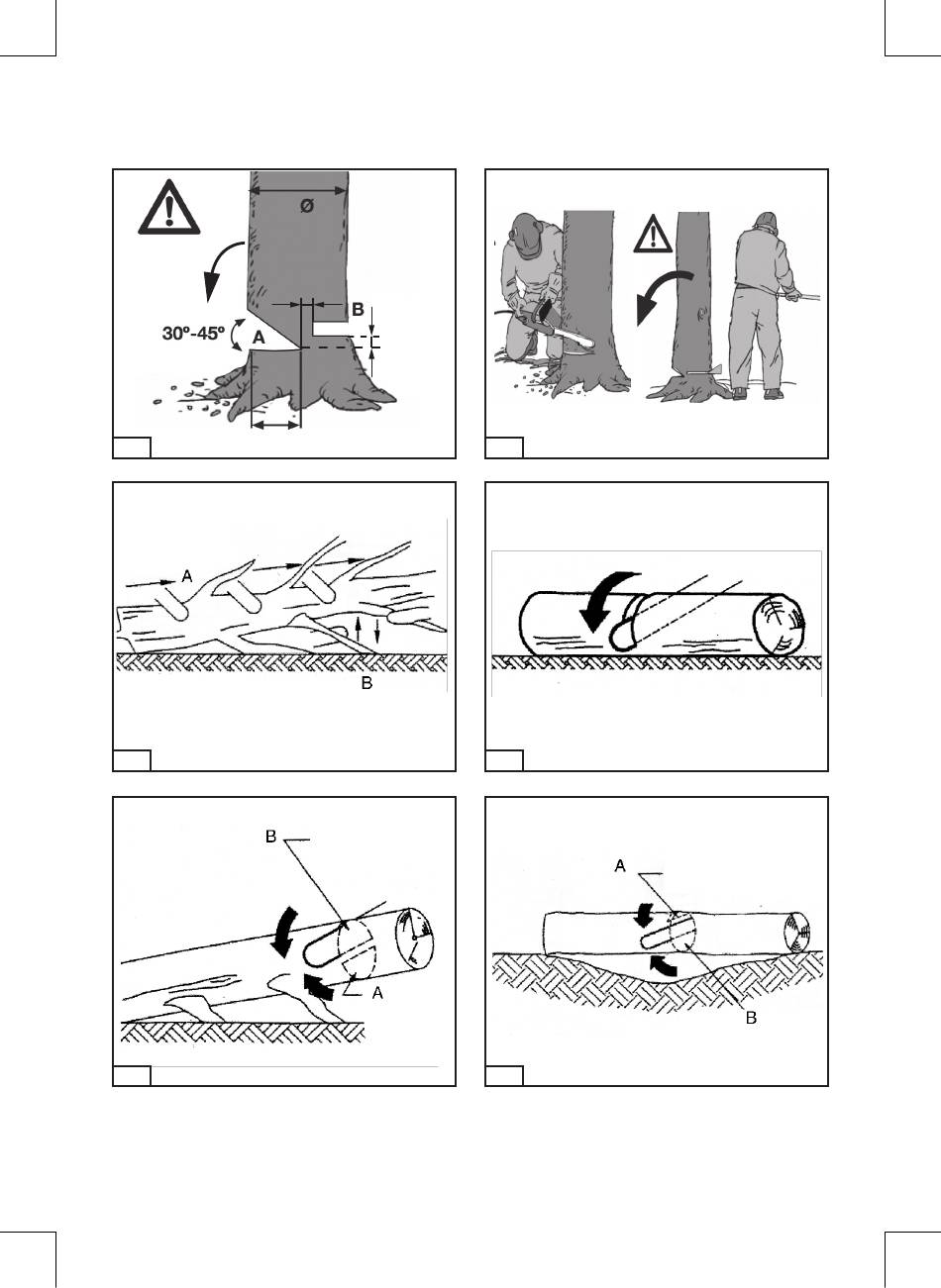 Ø

B

30º-45º

A

A

B

B

A

A

B