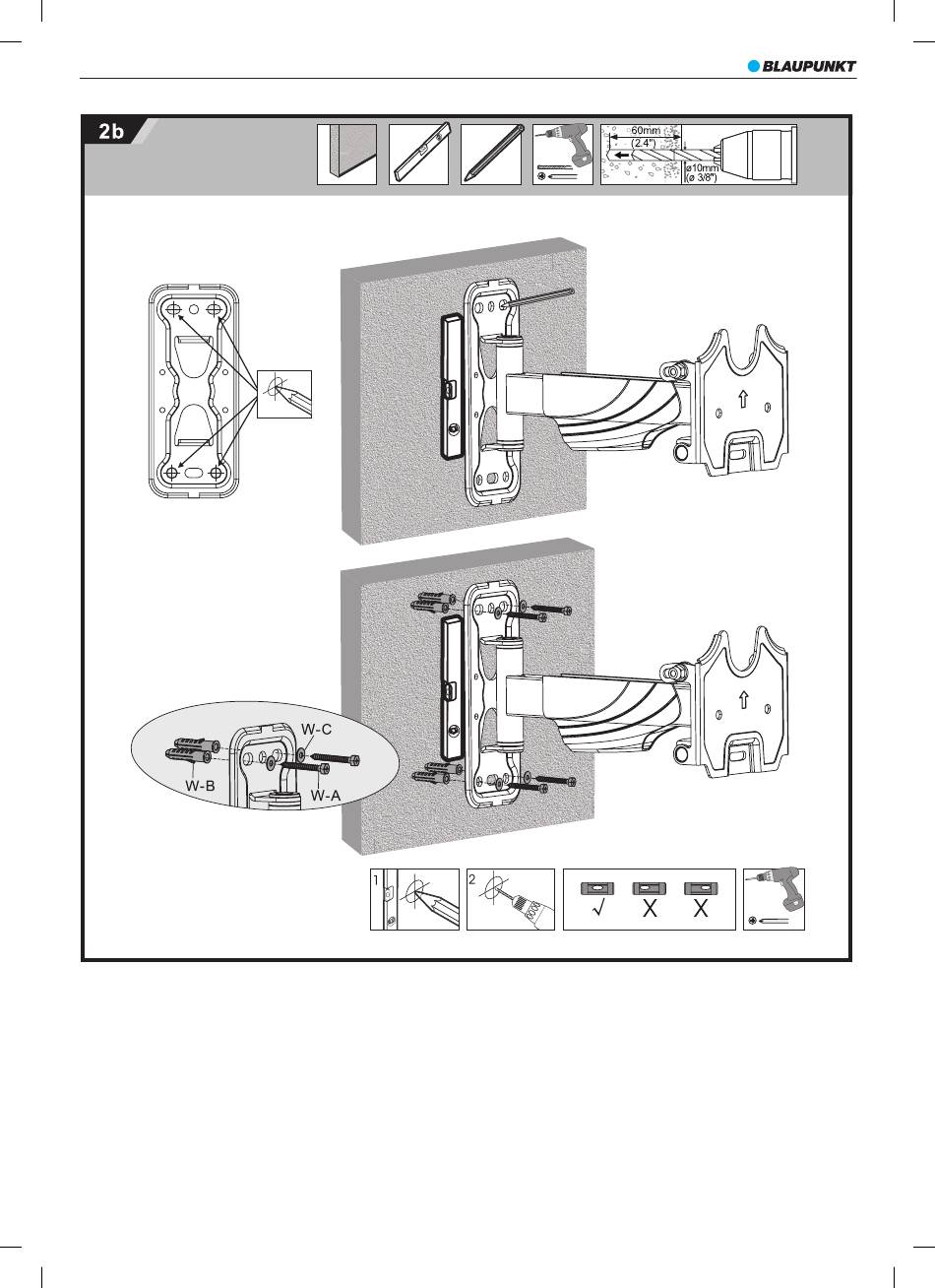 BLAUPUNKT

2b

60mm
(2.4")
ø10mm
(ø 3/8")

W-C
W-B
W-A

1
2
√
X
X