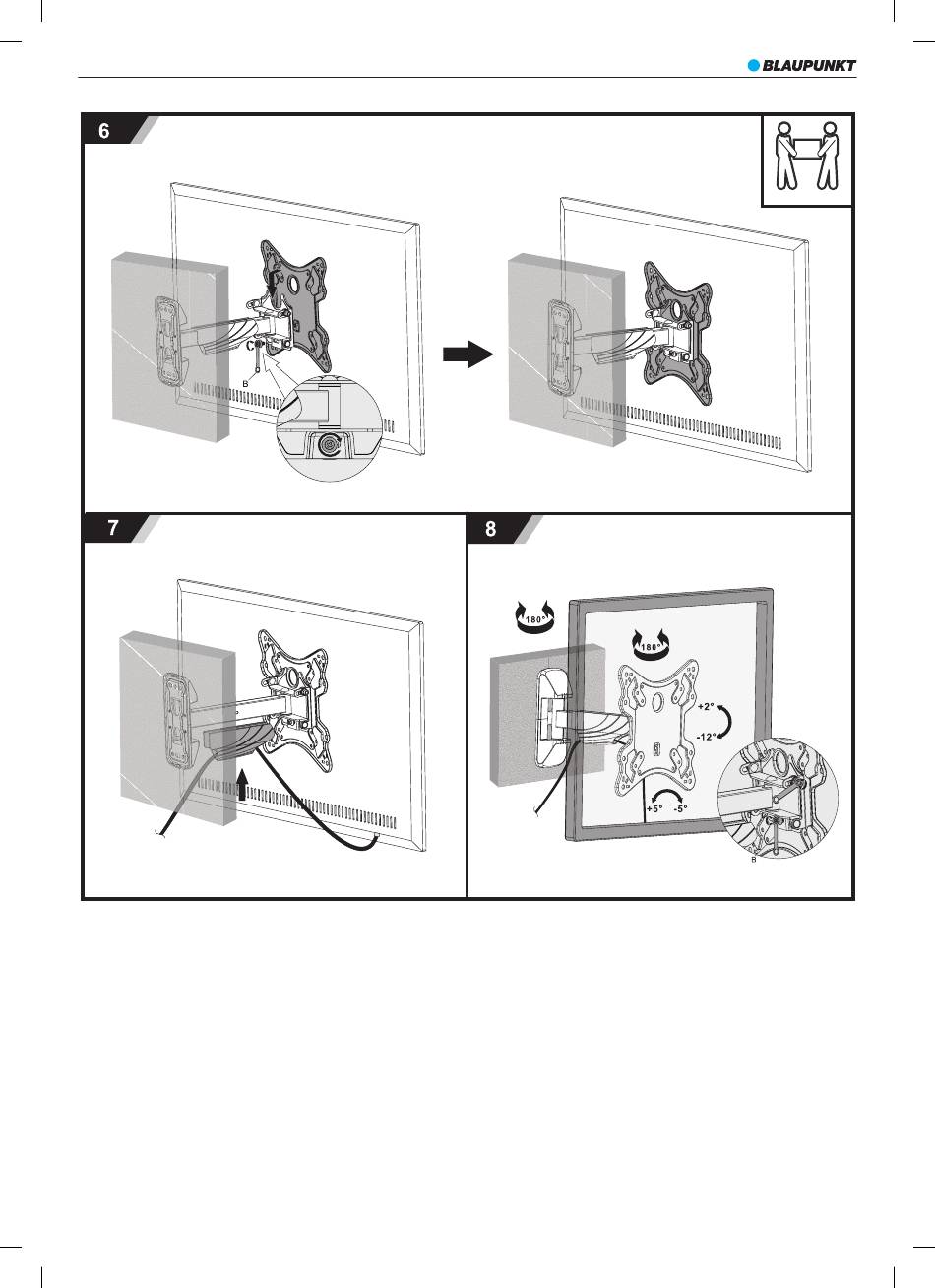 BLAUPUNKT

6

B

7

8

180°

180°

+2°

-12°

+5° -5°

B