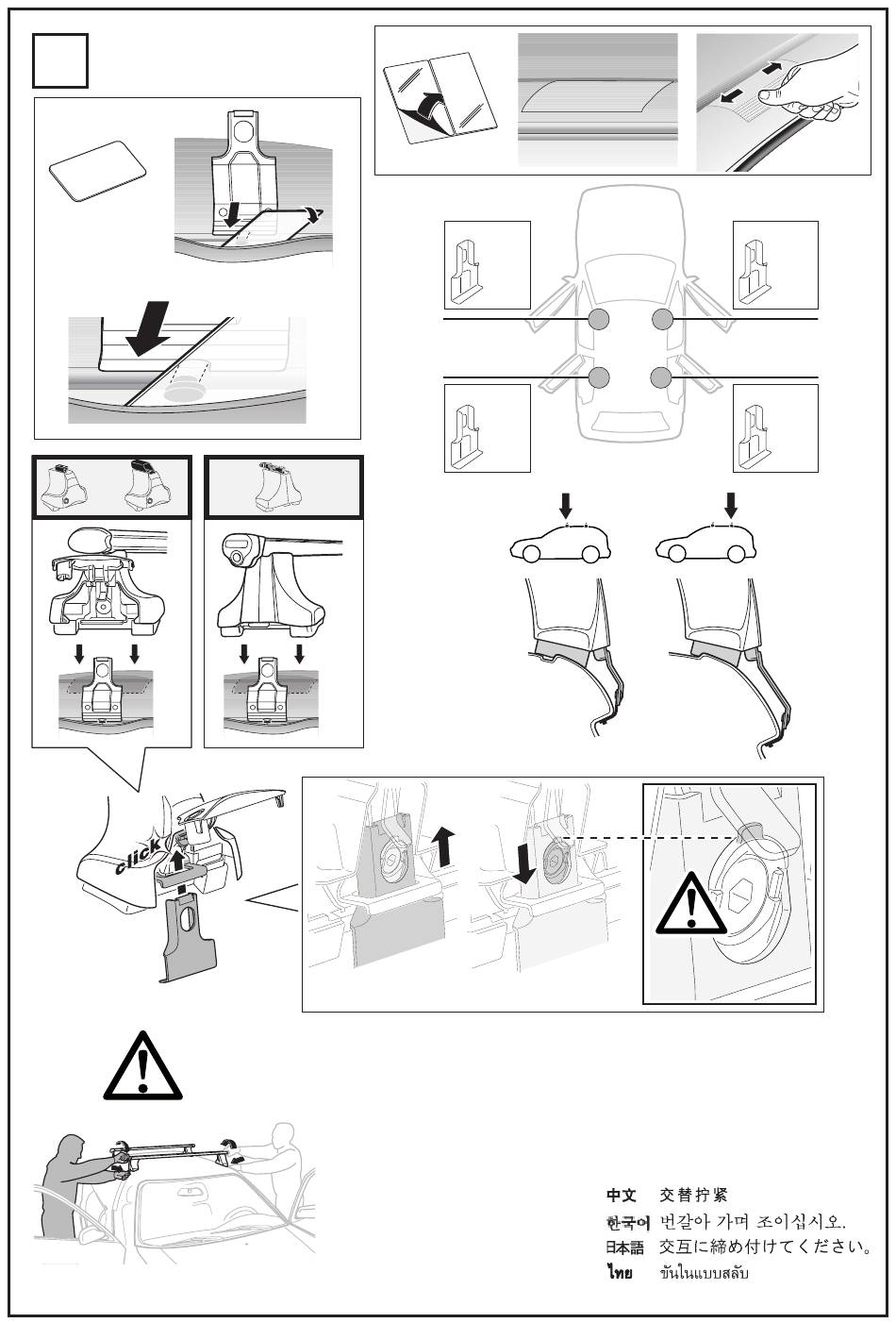 click

中文 交替拧紧
한국어 번갈아 가며 조이십시오.
日本語 交互に締め付けてください。
ไทย ขันในแบบสลับ