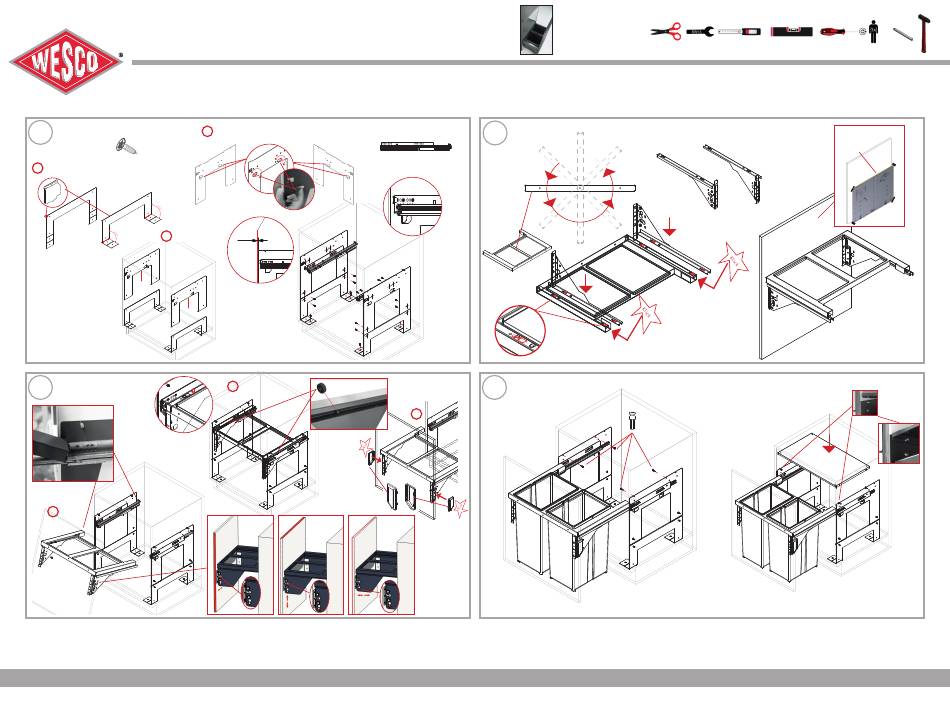 WESCO