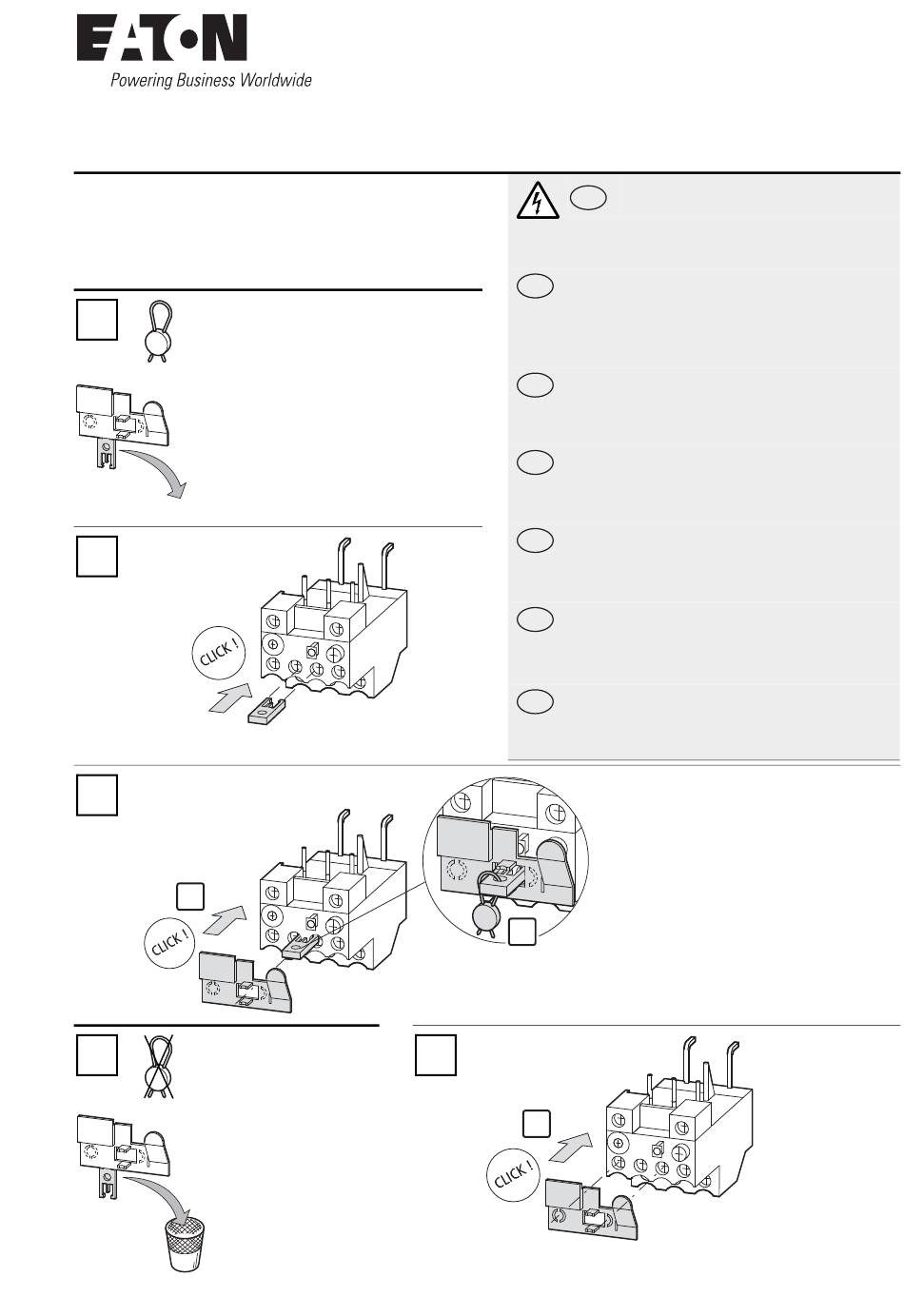 EATON
Powering Business Worldwide

CLICK !

CLICK !

CLICK !