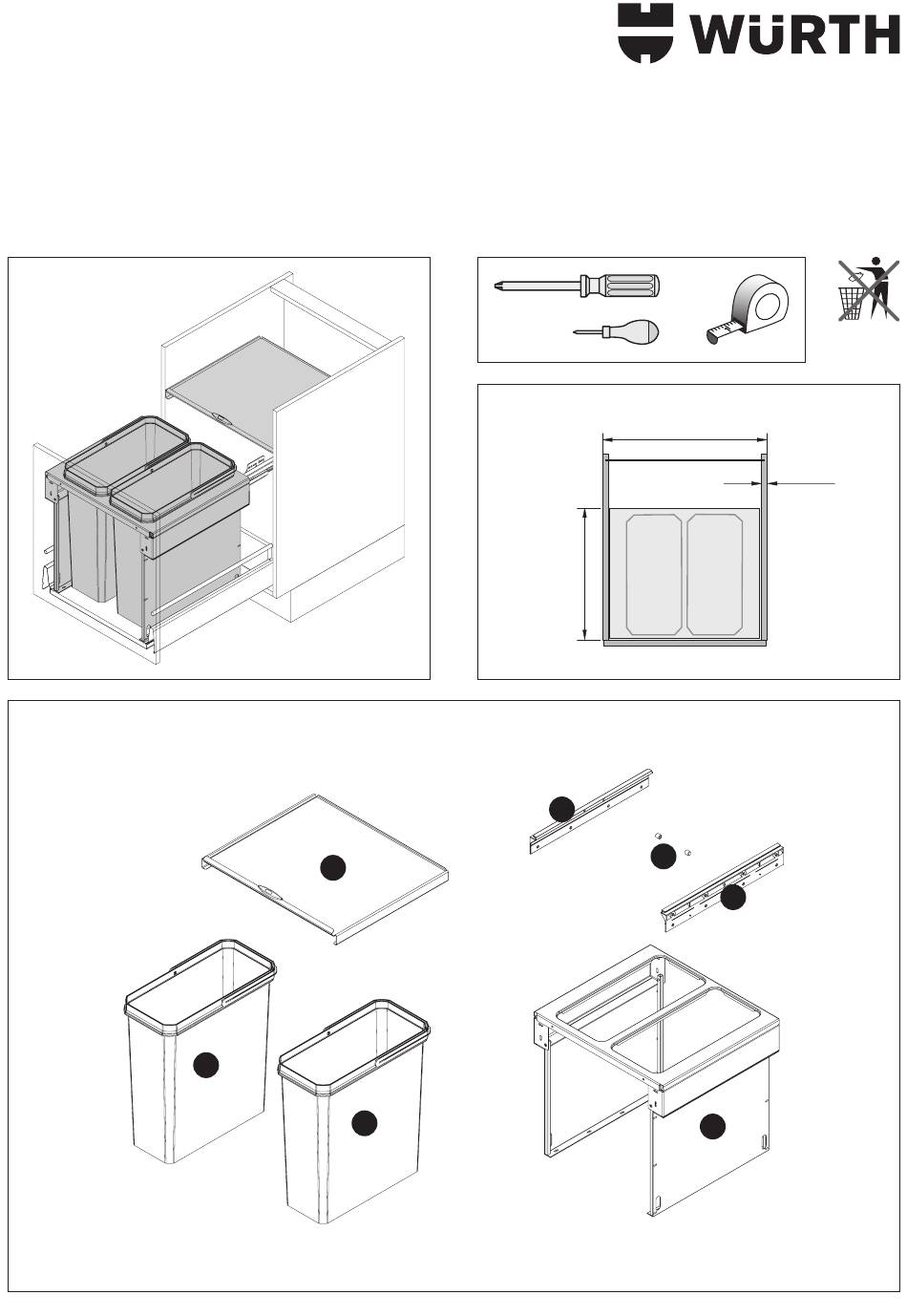 WÜRTH