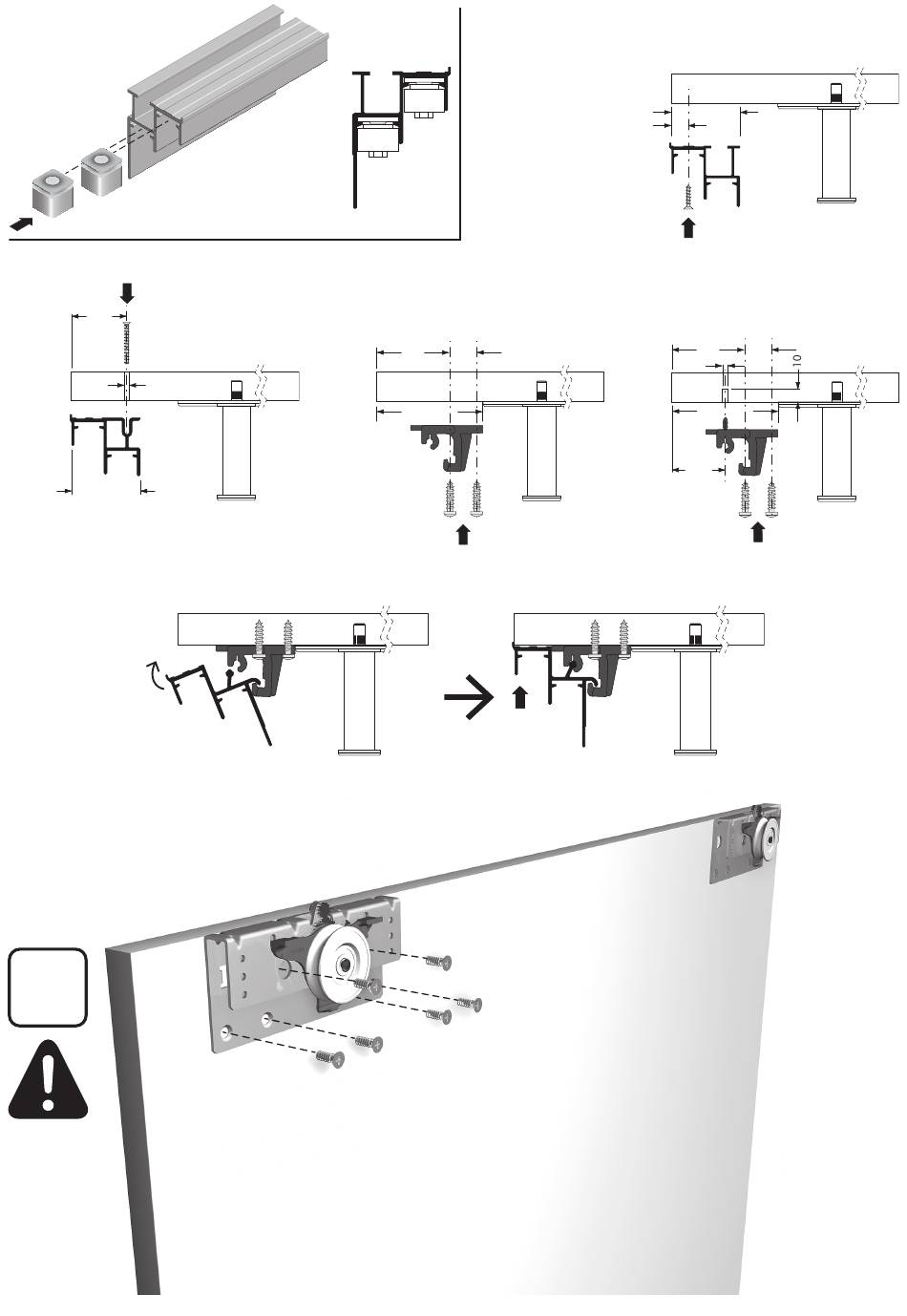 10