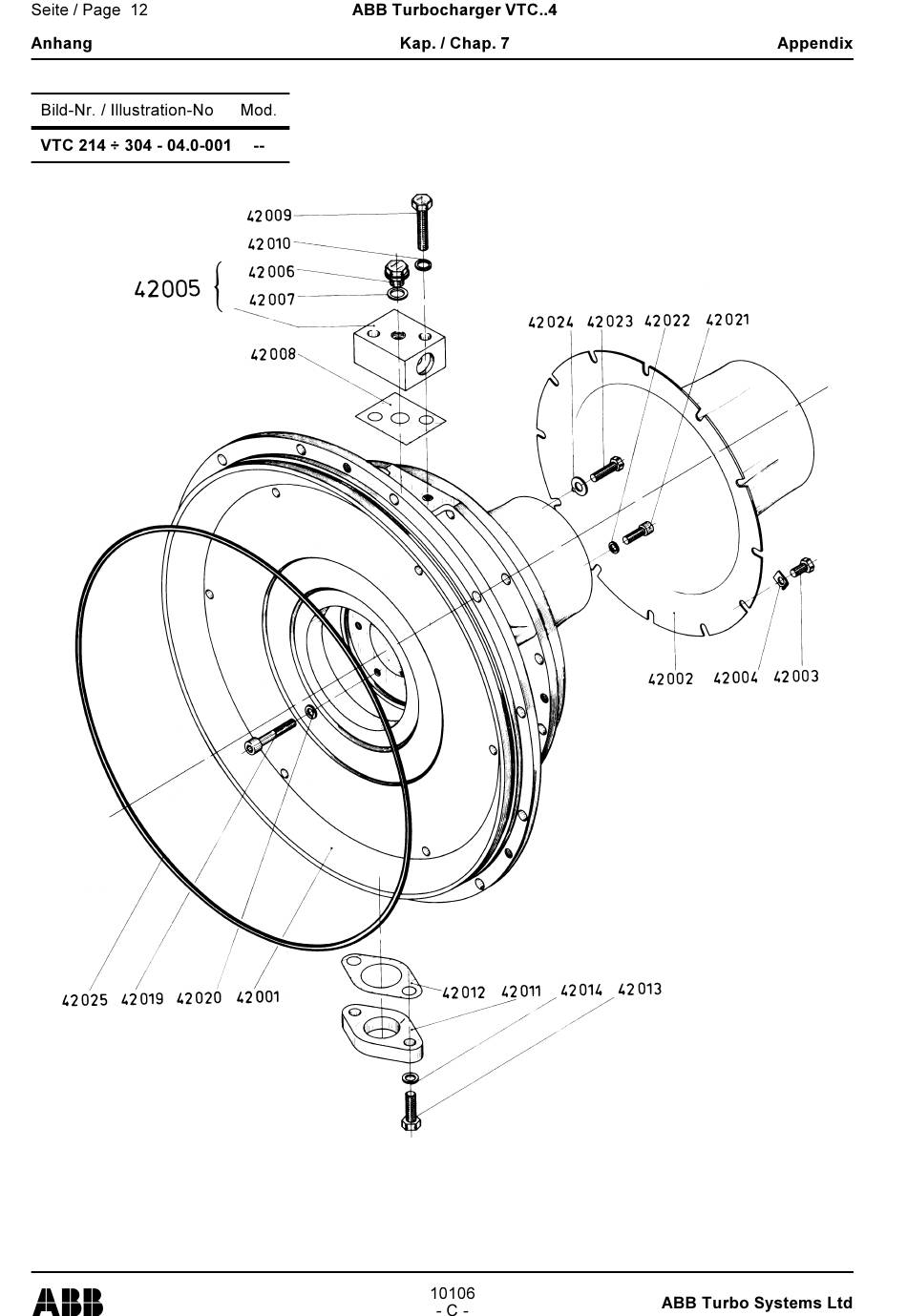 Seite / Page 12

ABB Turbocharger VTC..4

Anhang

Kap. / Chap. 7

Appendix

| Bild-Nr. / Illustration-No | Mod. |
|---|---|
| VTC 214 ÷ 304 - 04.0-001 | -- |

42009
42010
42005
42006
42007
42008
42024 42023 42022 42021
42002 42004 42003
42025 42019 42020 42001
42012 42011 42014 42013

ABB

10106
- C -

ABB Turbo Systems Ltd