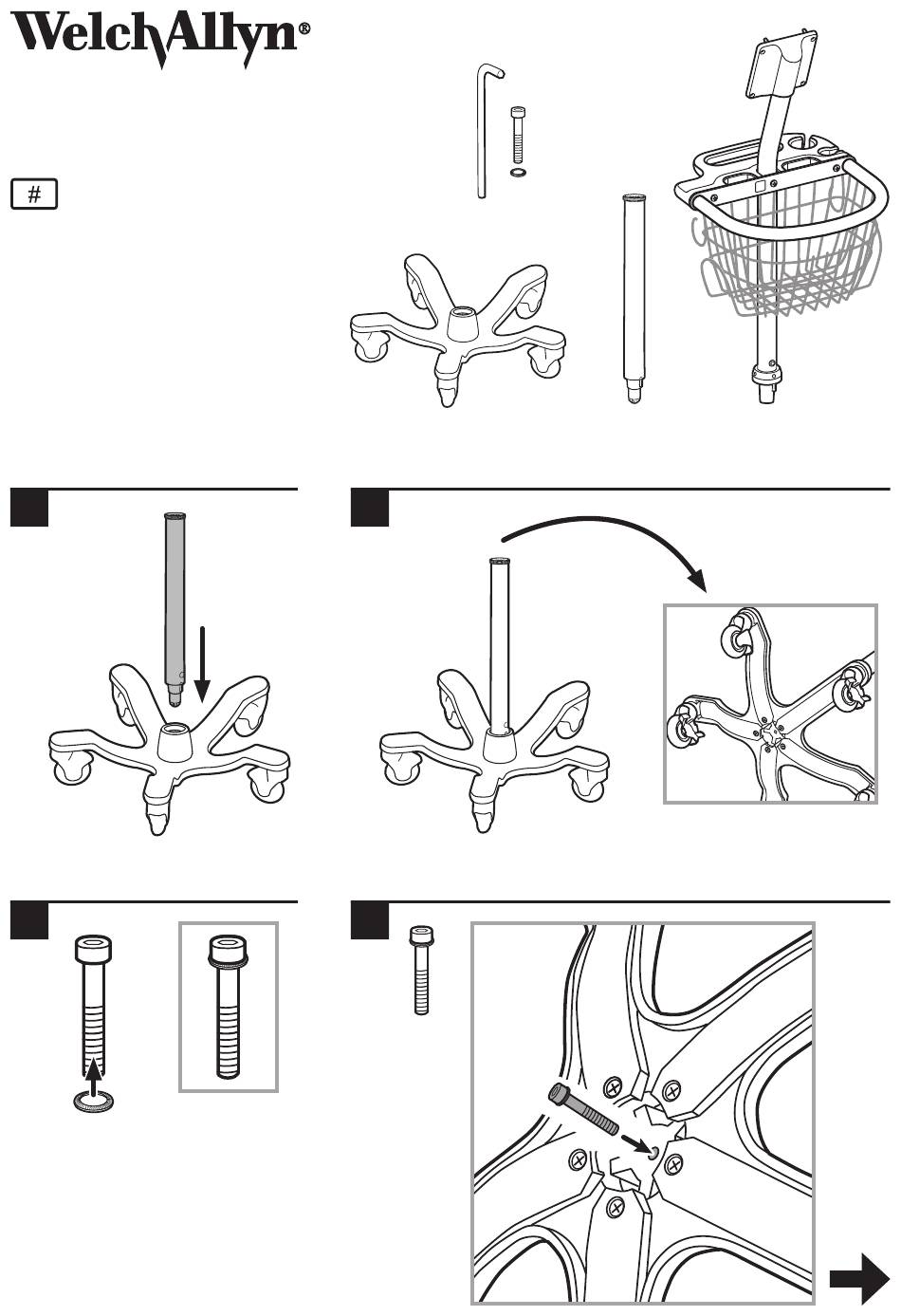 WelchAllyn®

#