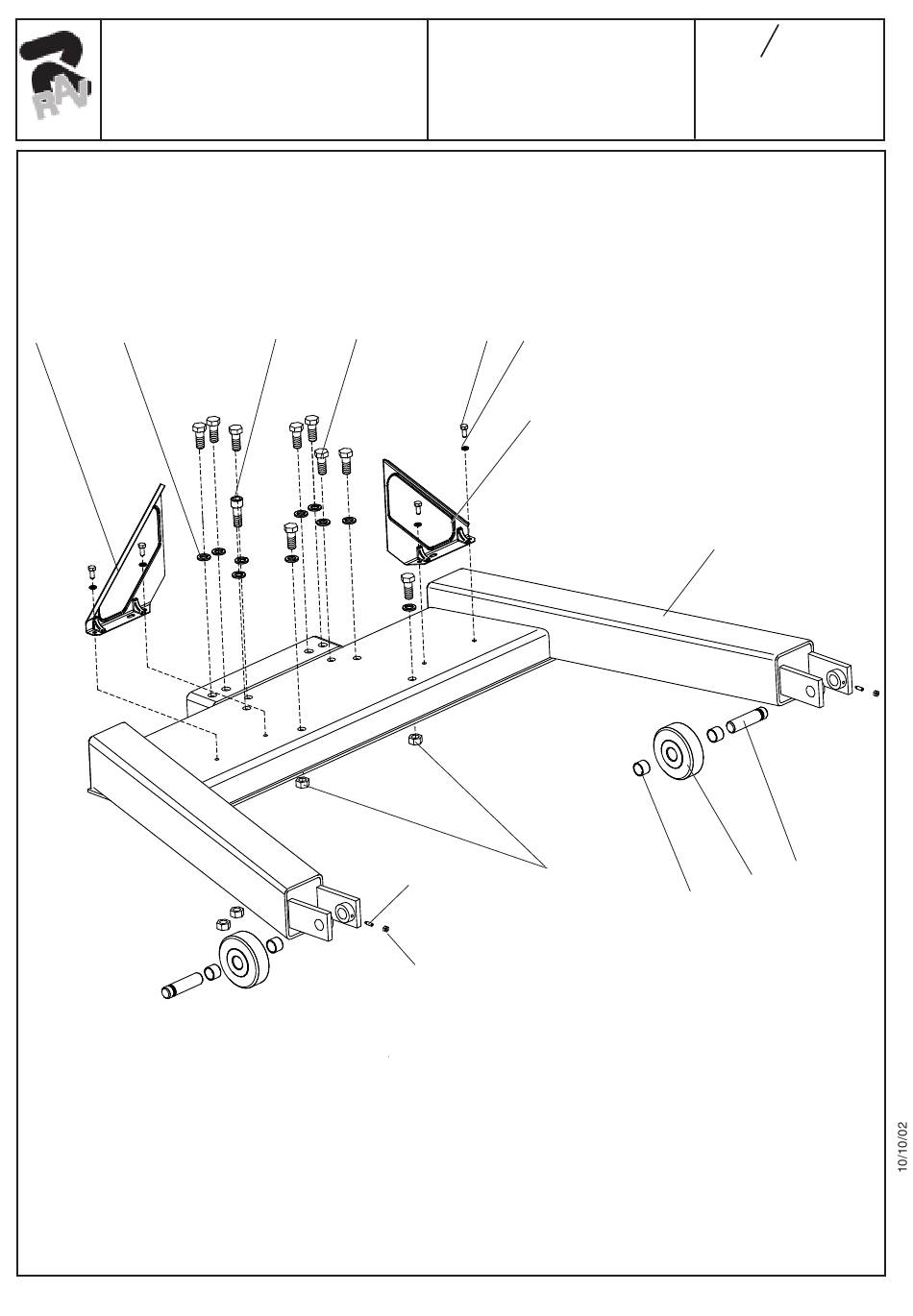 RAV

/

10/10/02