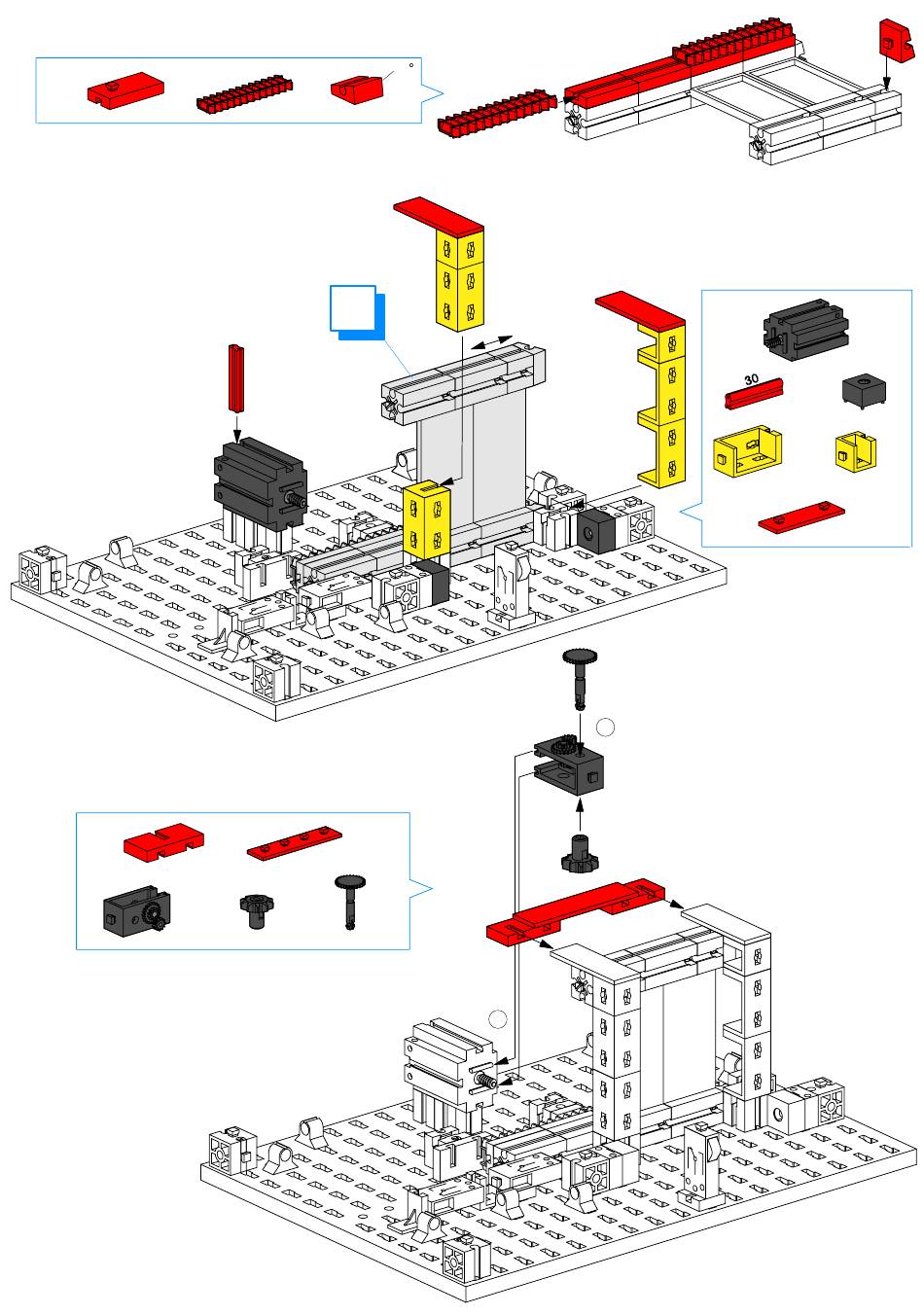 30