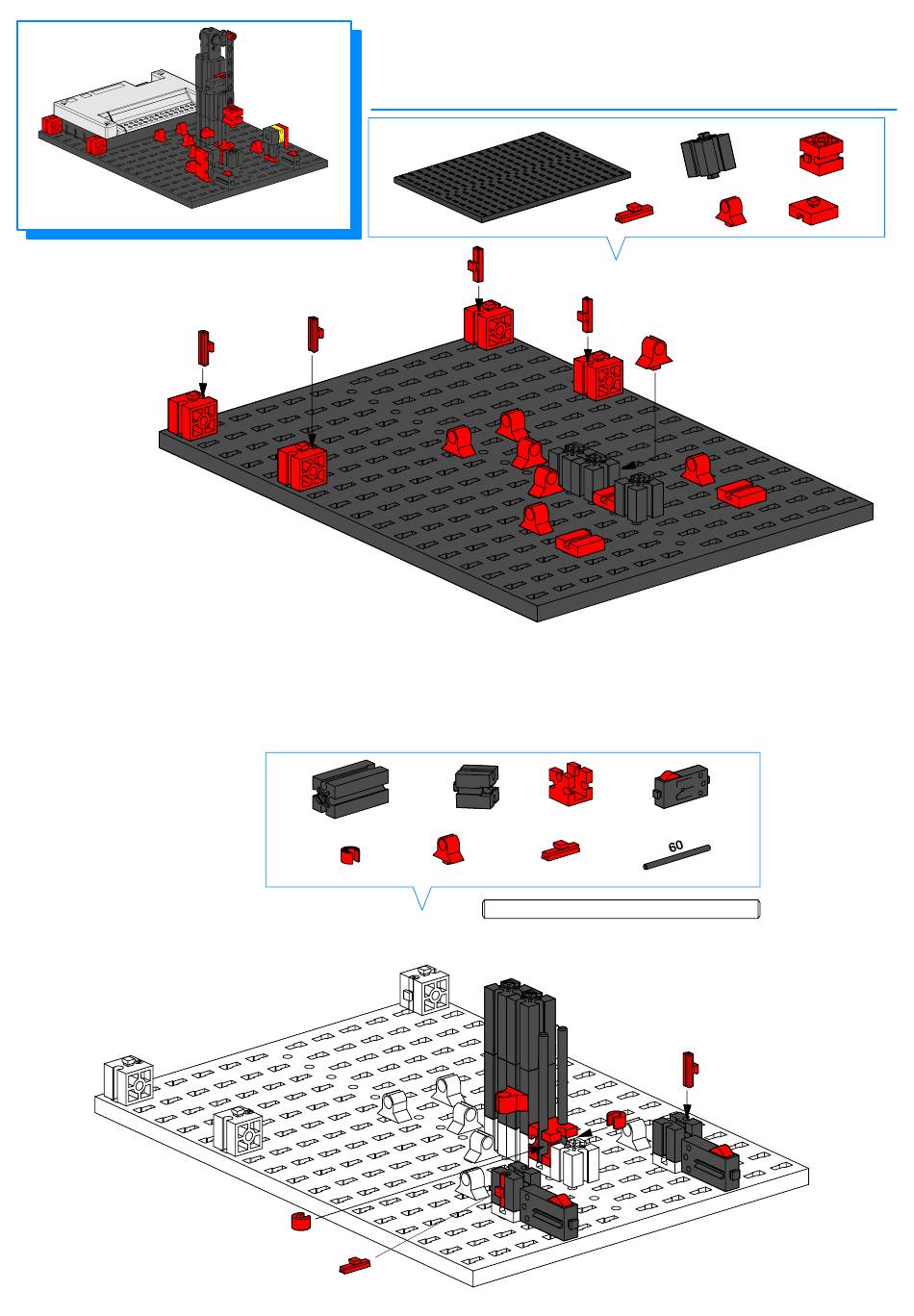 60