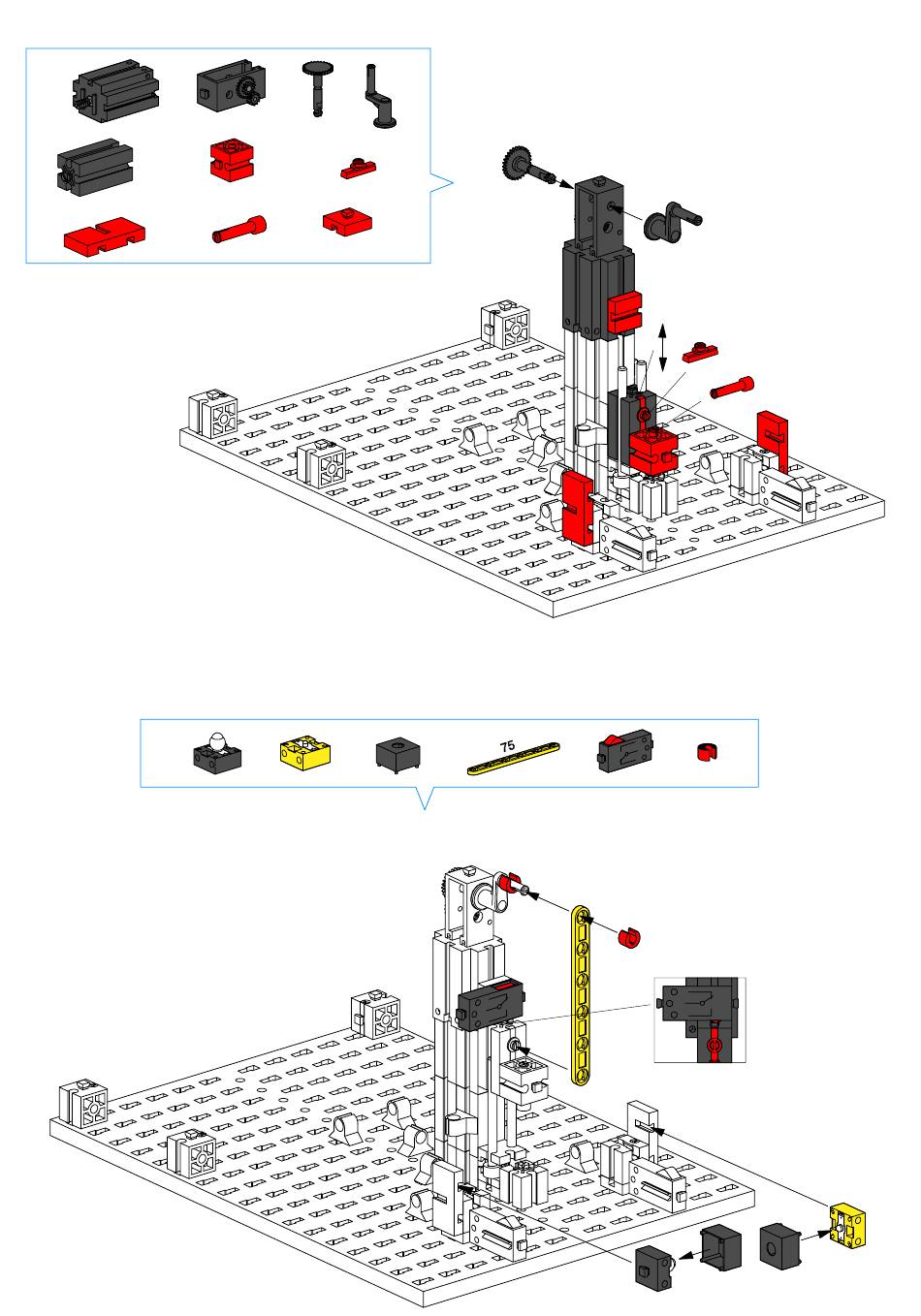 75