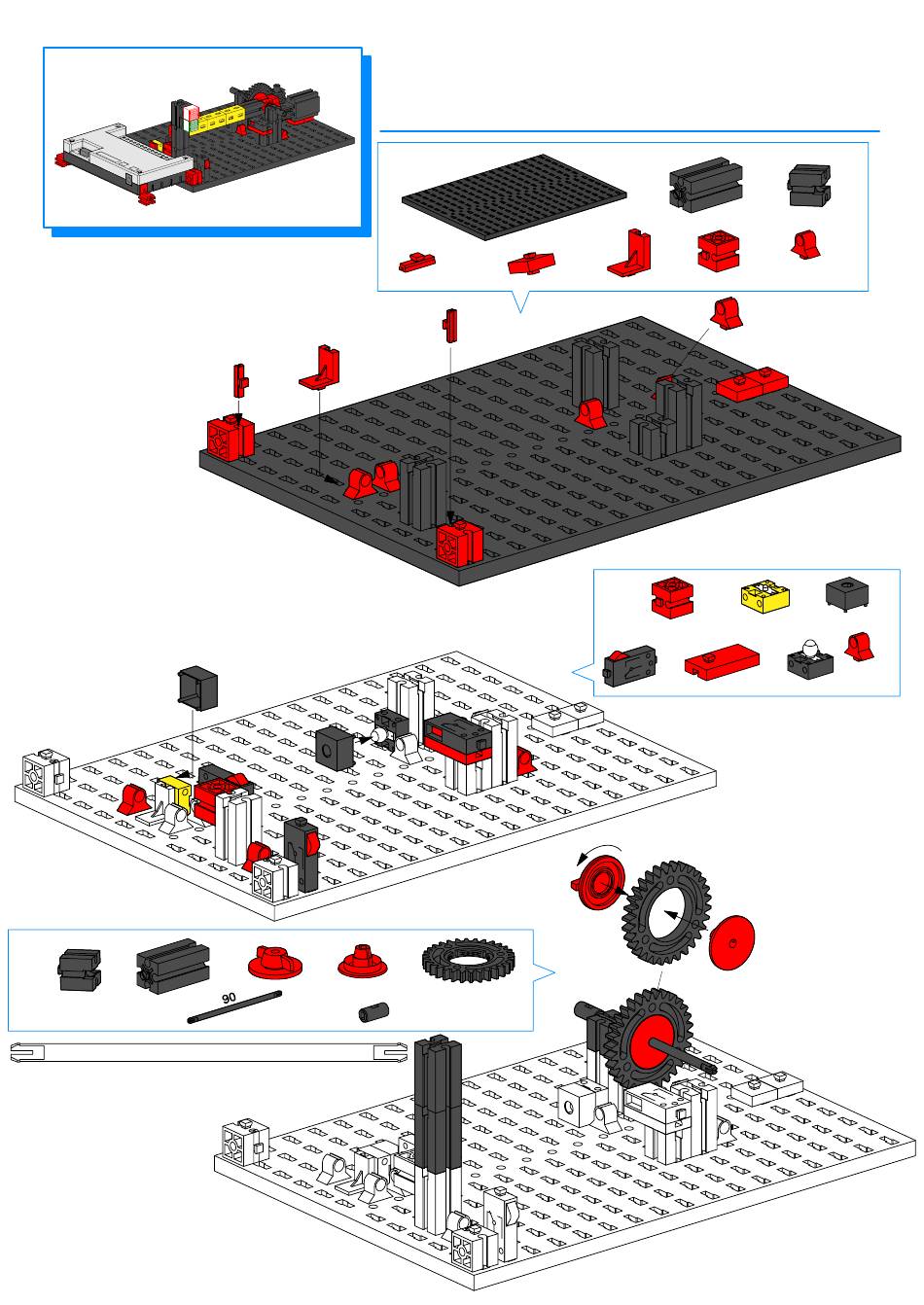 90