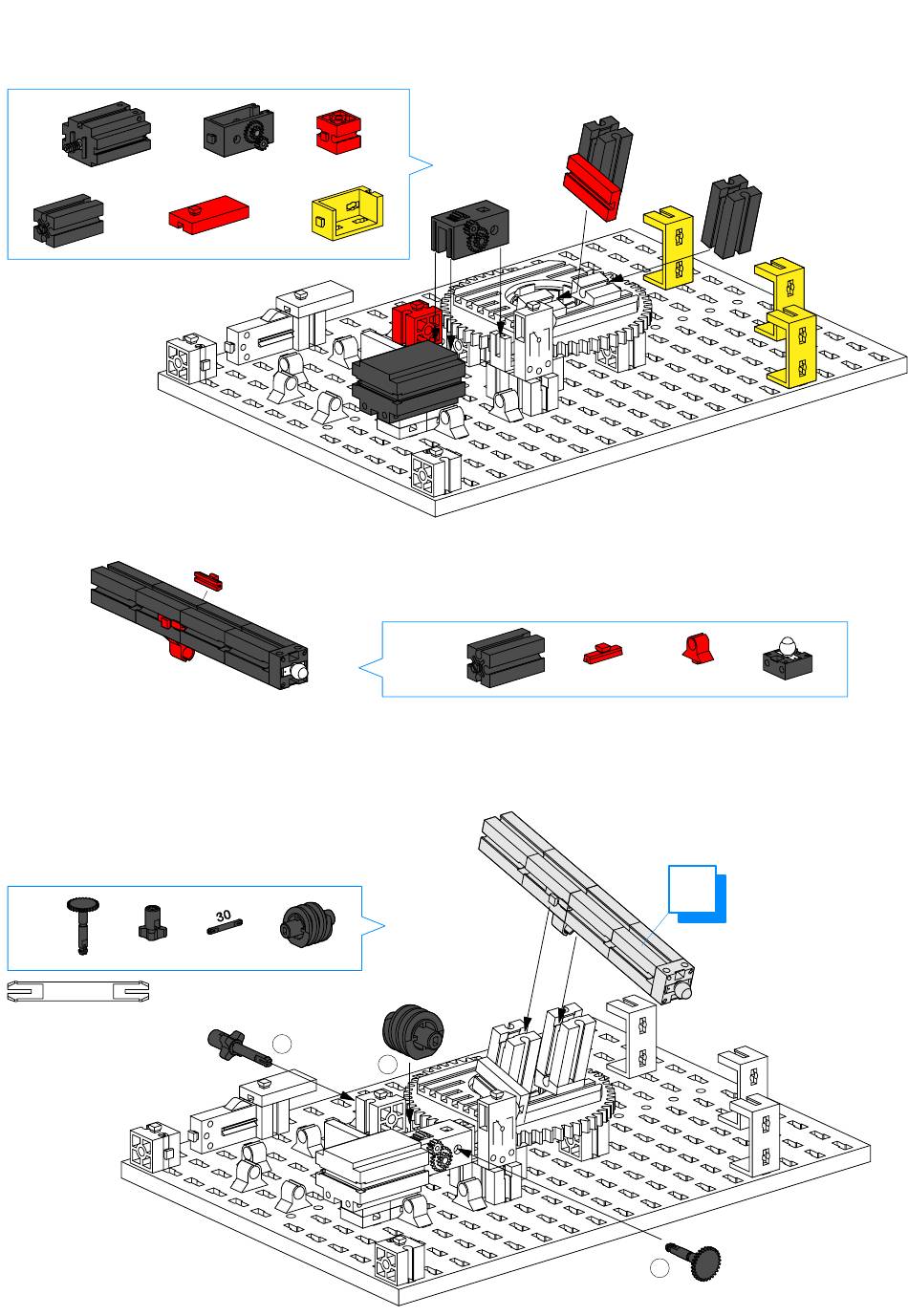 30