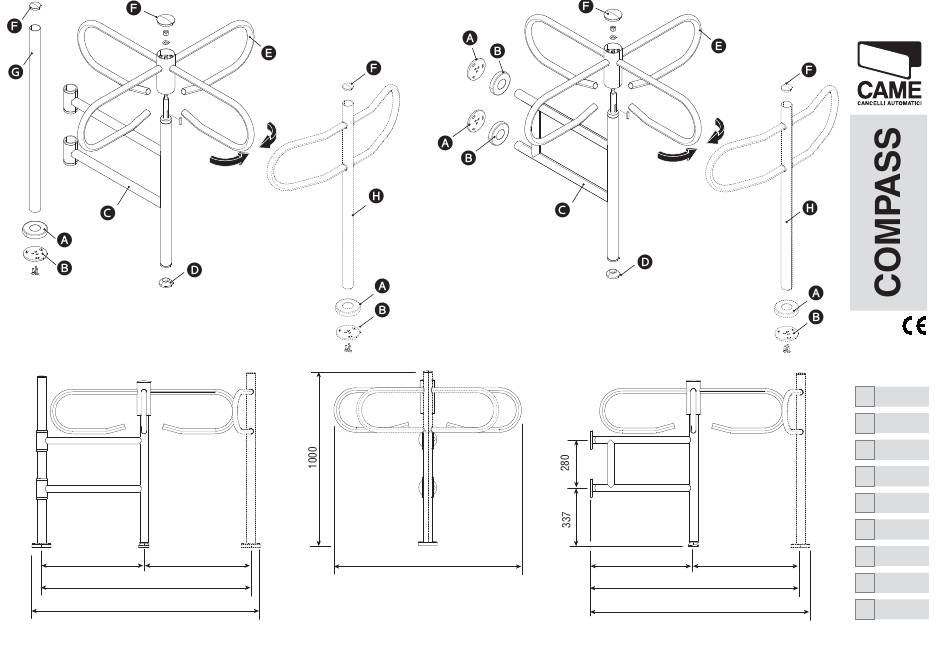 F
G
F
E
C
A
B
D
F
H
A
B
F
A
B
A
B
E
C
D
F
H
A
B
CAME
CANCELLI AUTOMATICI
COMPASS
CE
1000
280
337