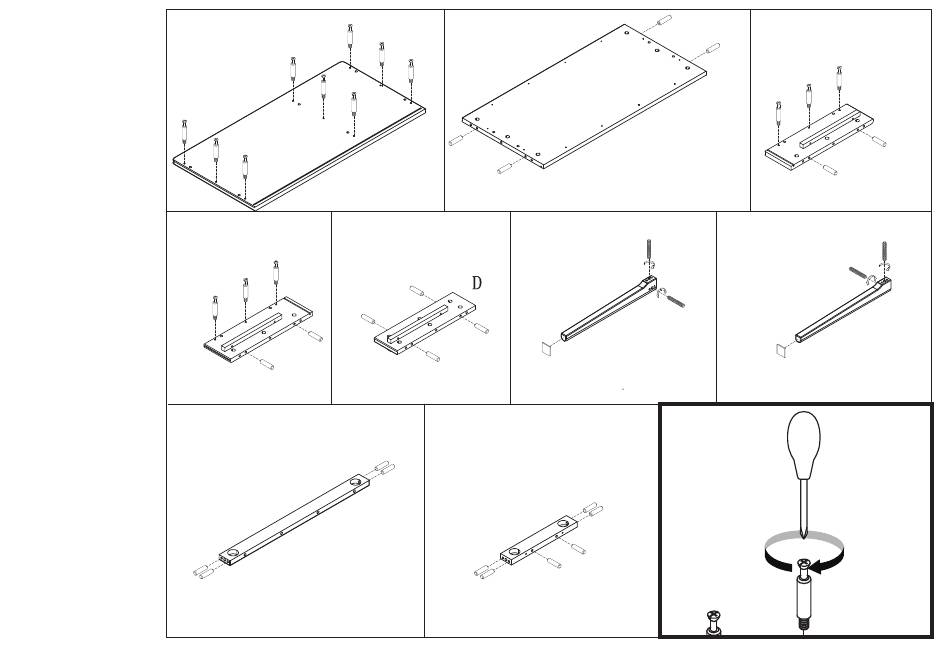 D