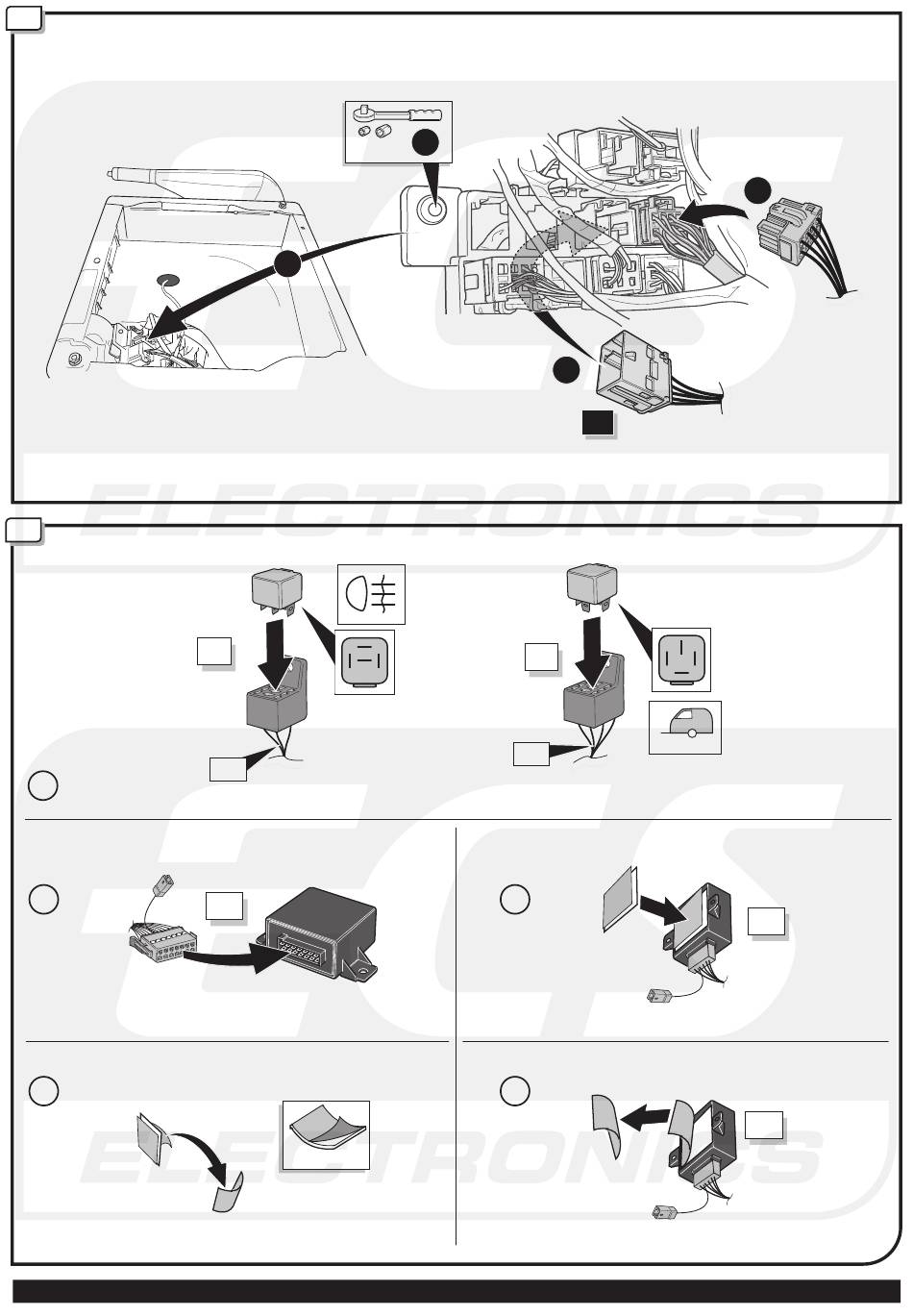 ECS
ELECTRONICS

ECS
ELECTRONICS