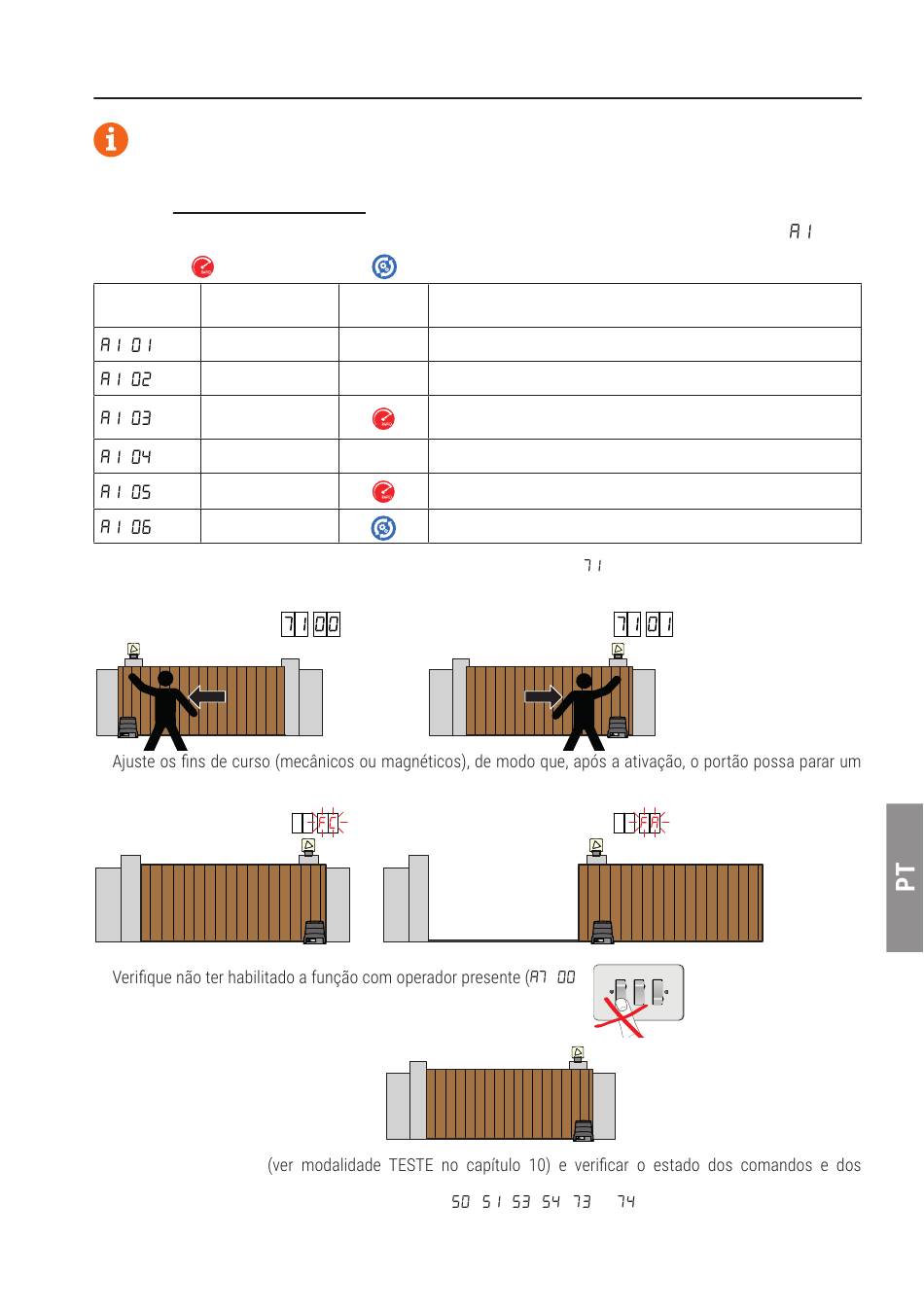 A1

| | | | |
|---|---|---|---|
| A1 01 | | | |
| A1 02 | | | |
| A1 03 | | | |
| A1 04 | | | |
| A1 05 | | | |
| A1 06 | | | |

71

71 00

71 01

Ajuste os fins de curso (mecânicos ou magnéticos), de modo que, após a ativação, o portão possa parar um

FC

FA

PT

Verifique não ter habilitado a função com operador presente (A7 00

(ver modalidade TESTE no capítulo 10) e verificar o estado dos comandos e dos

50 51 53 54 73 74