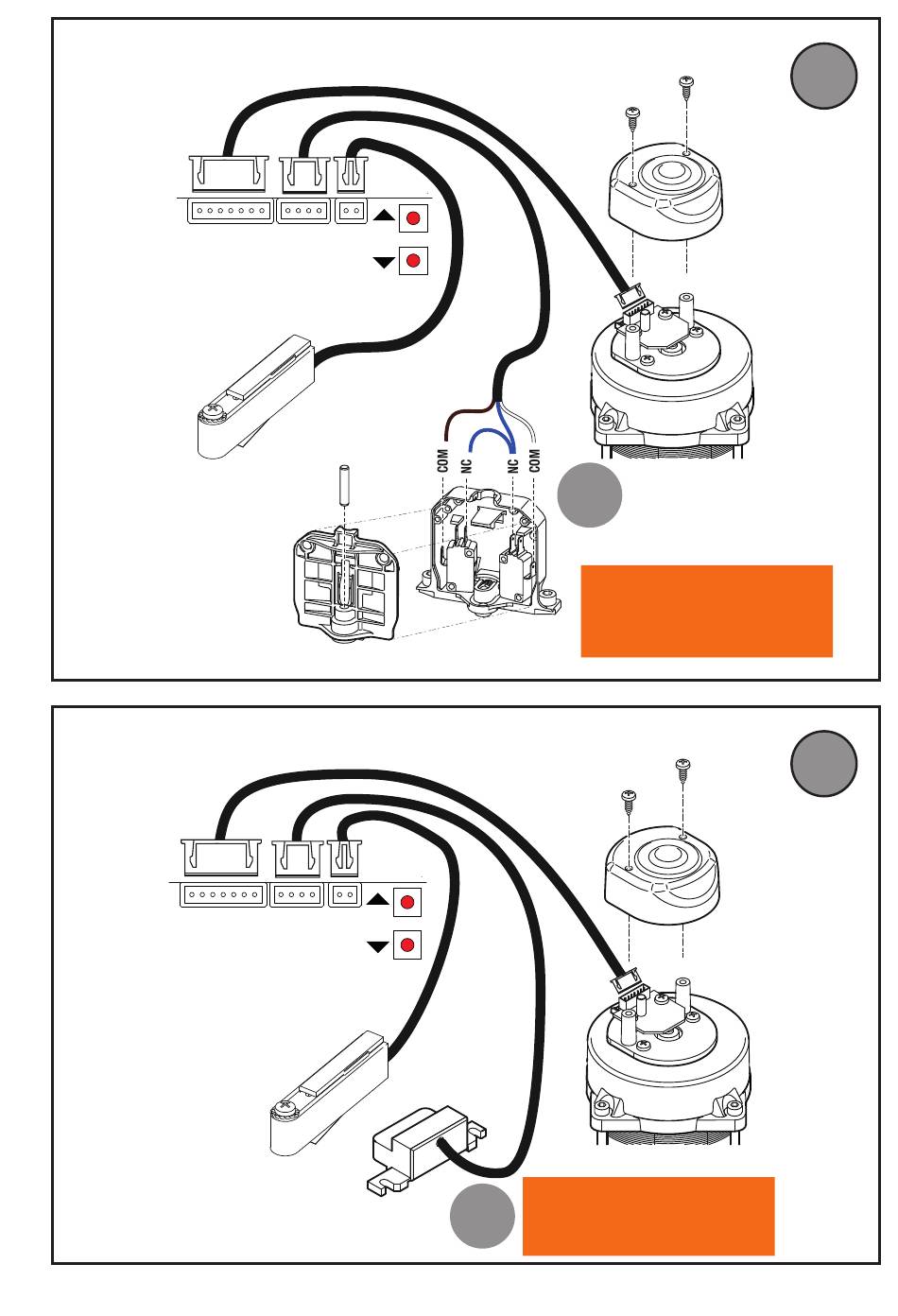 COM
NC
NC
COM