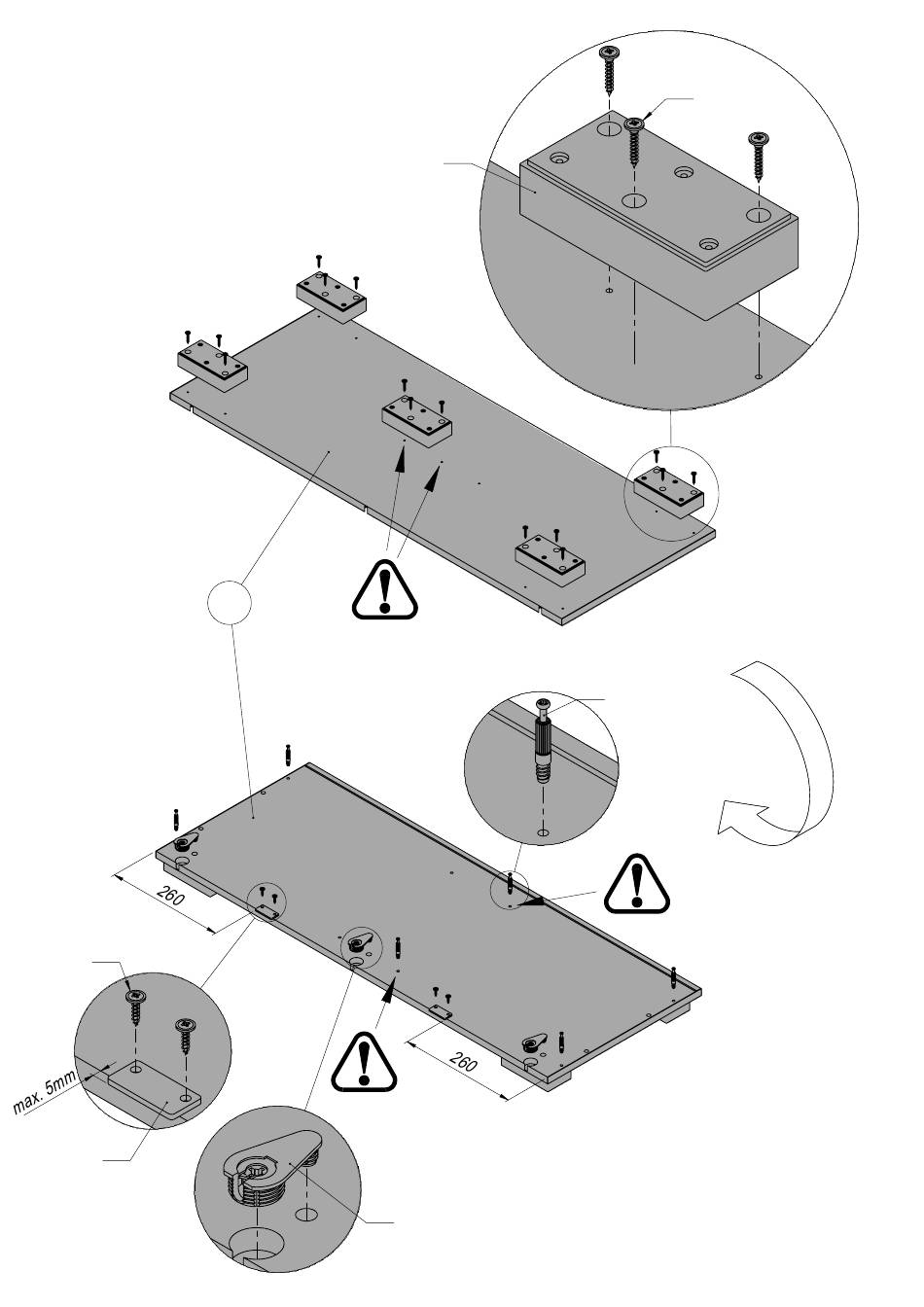 260

260

max. 5mm