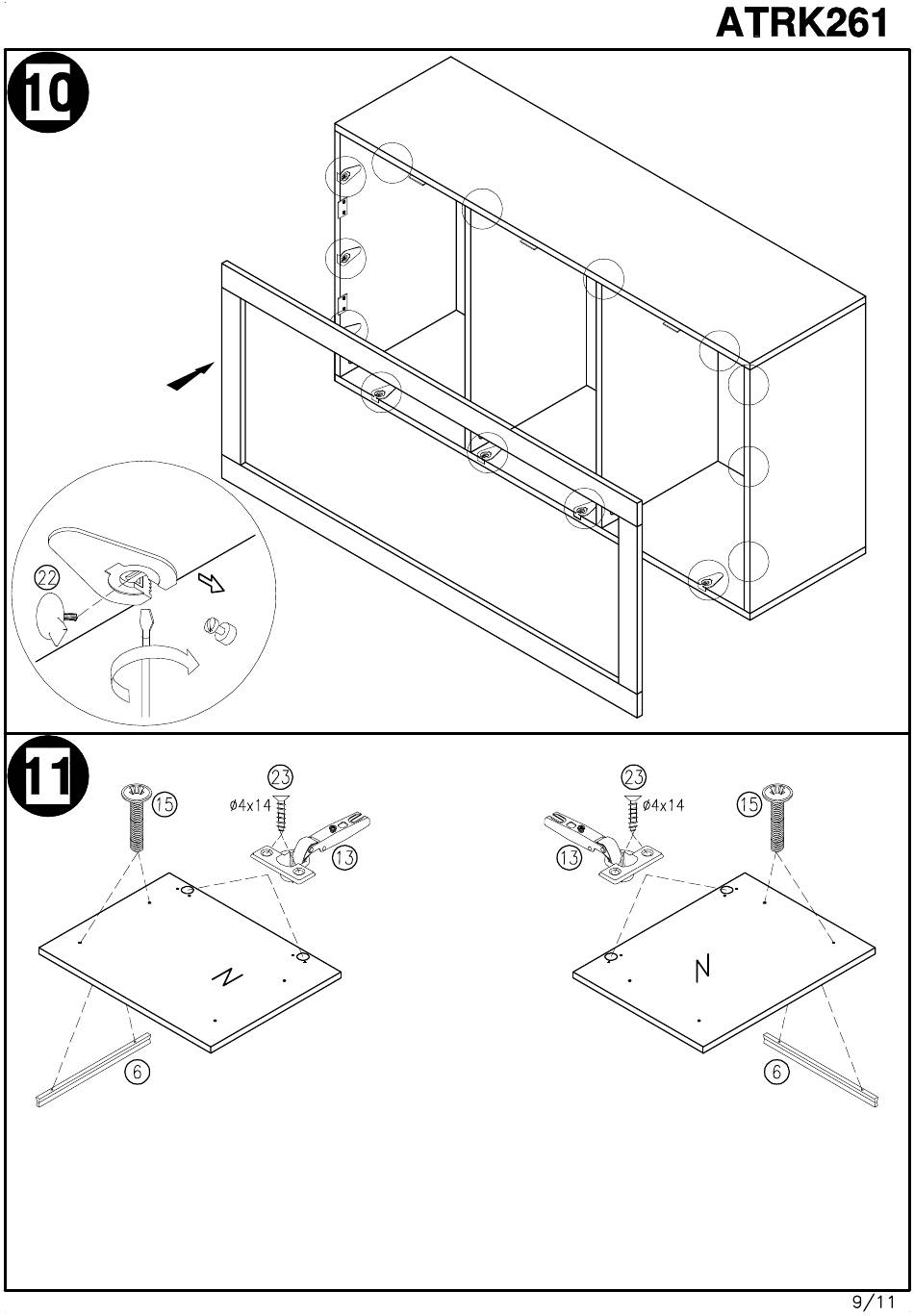 ATRK261

10

22

11

15

23

ø4x14

13

N

6

23

ø4x14

15

13

N

6

9/11