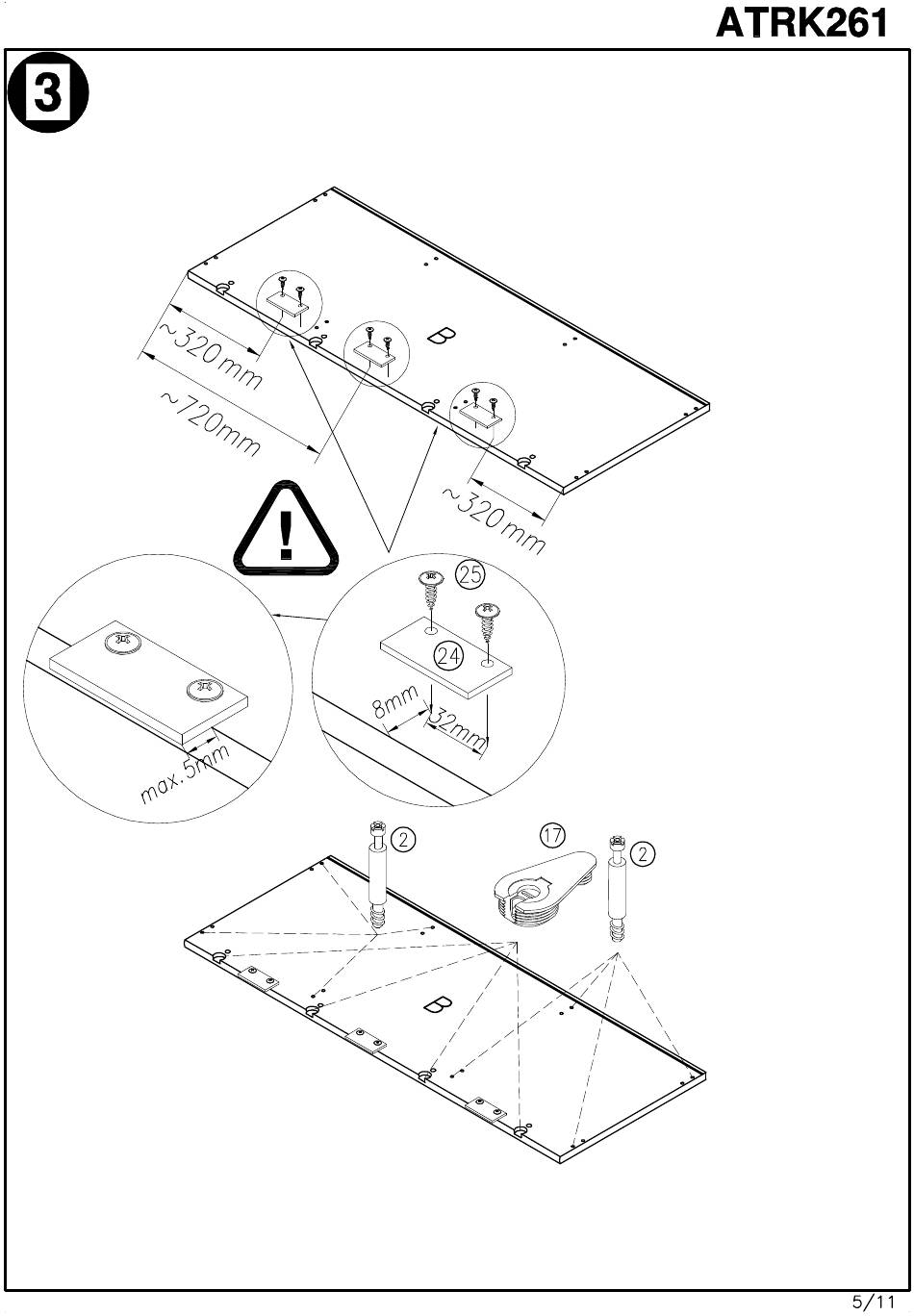 ATRK261

3

~320mm

~720mm

B

~320mm

!

25

24

8mm

32mm

max.5mm

2

17

2

B

5/11