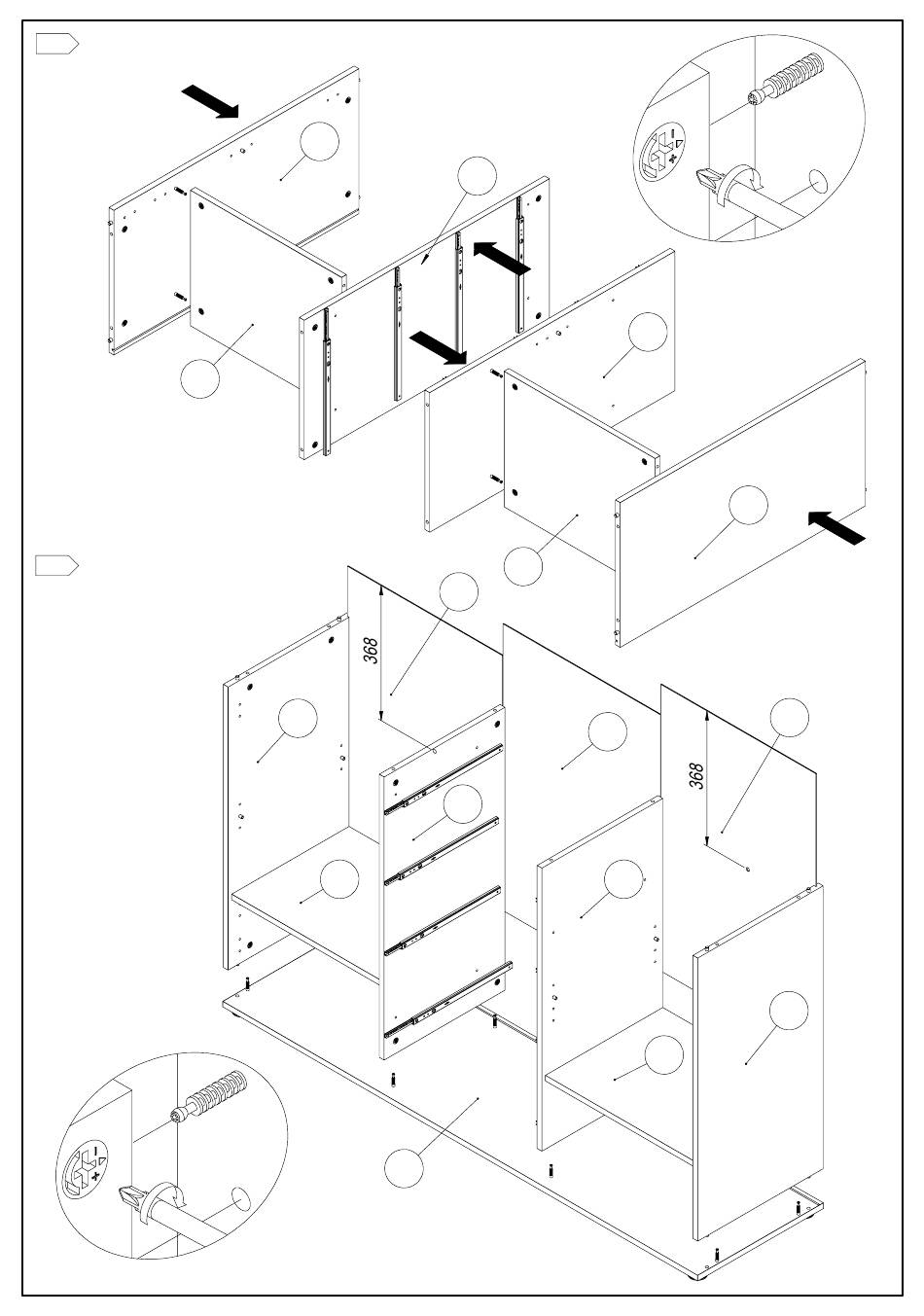 368

368