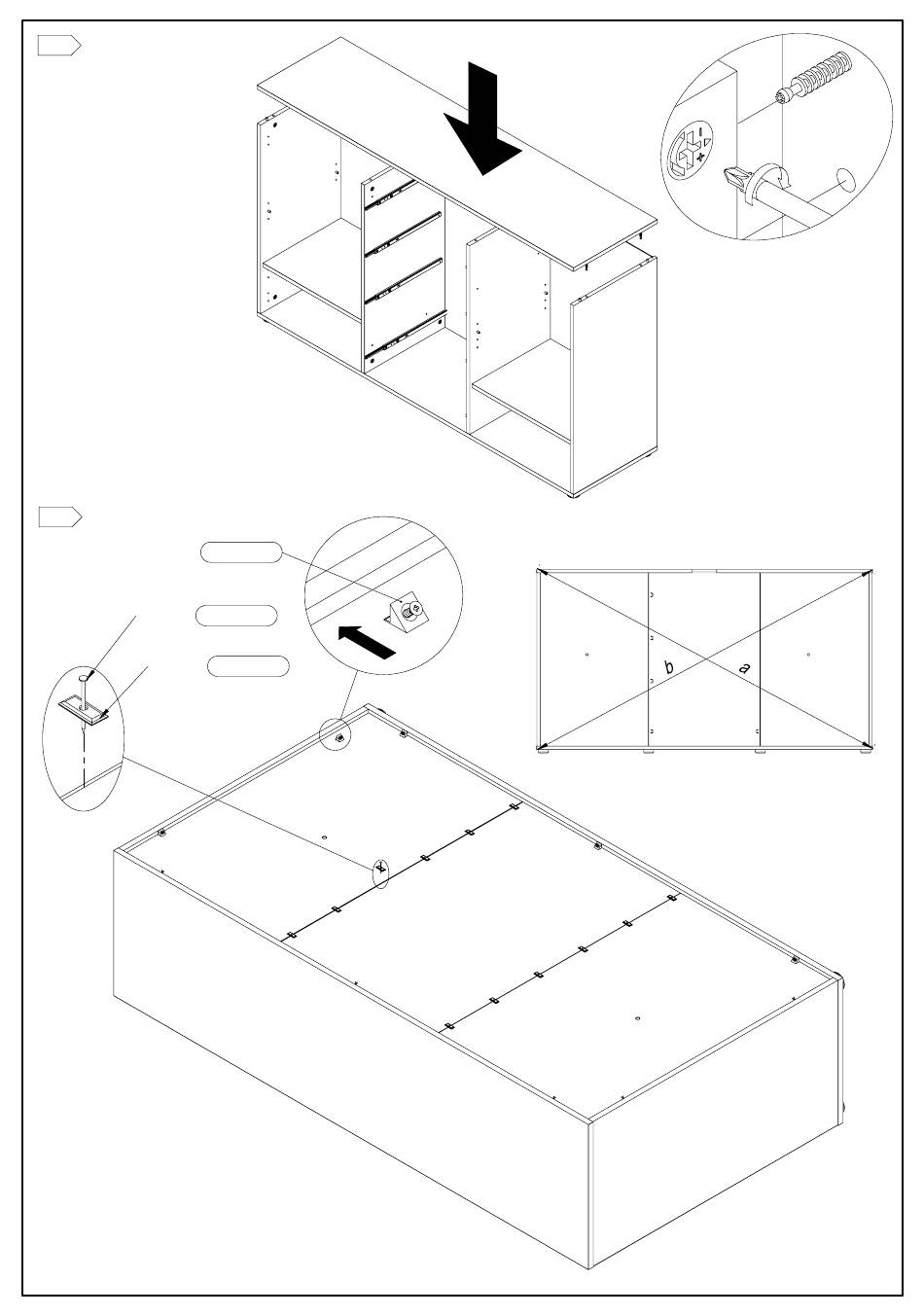 b
a