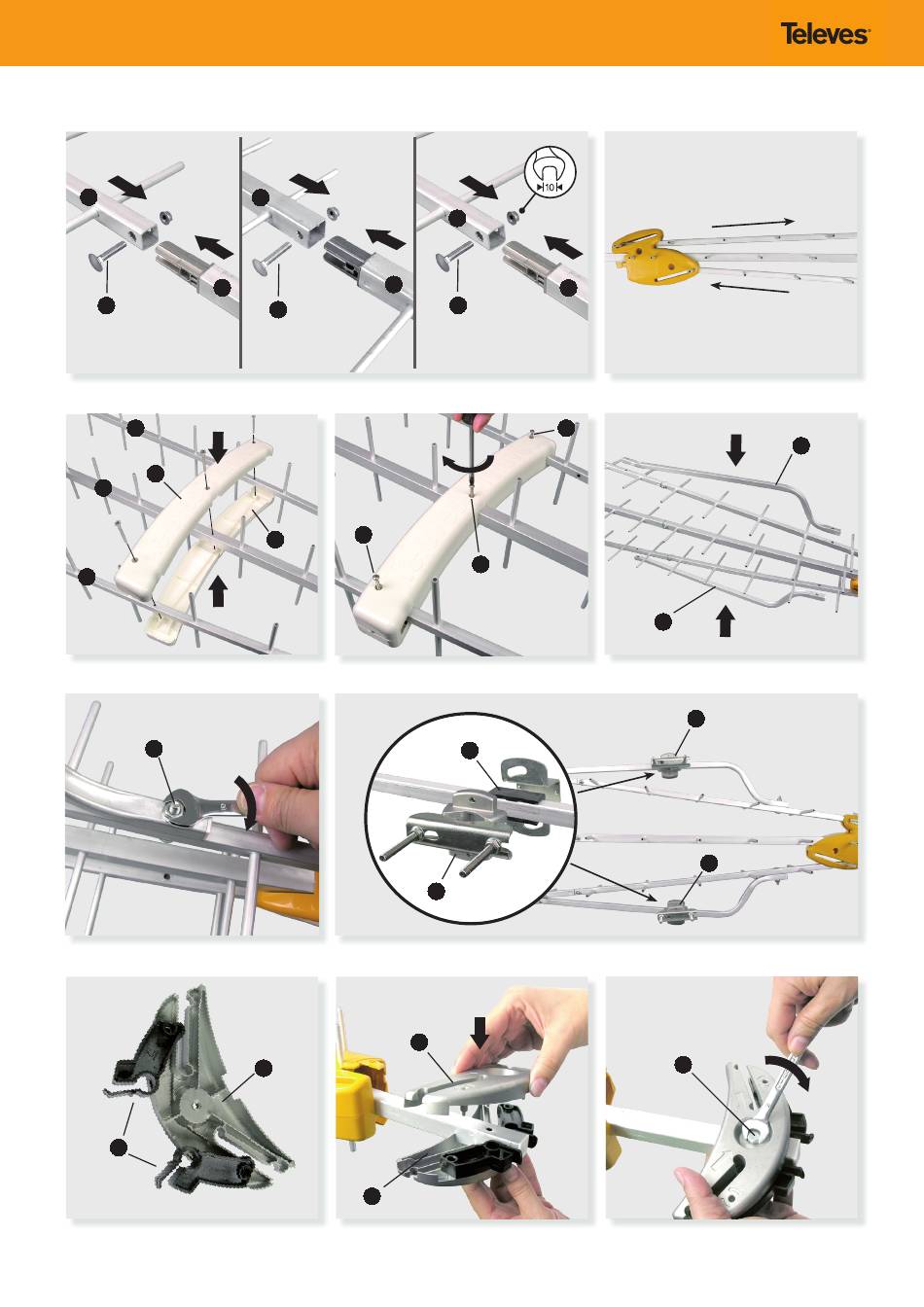 Televes

10