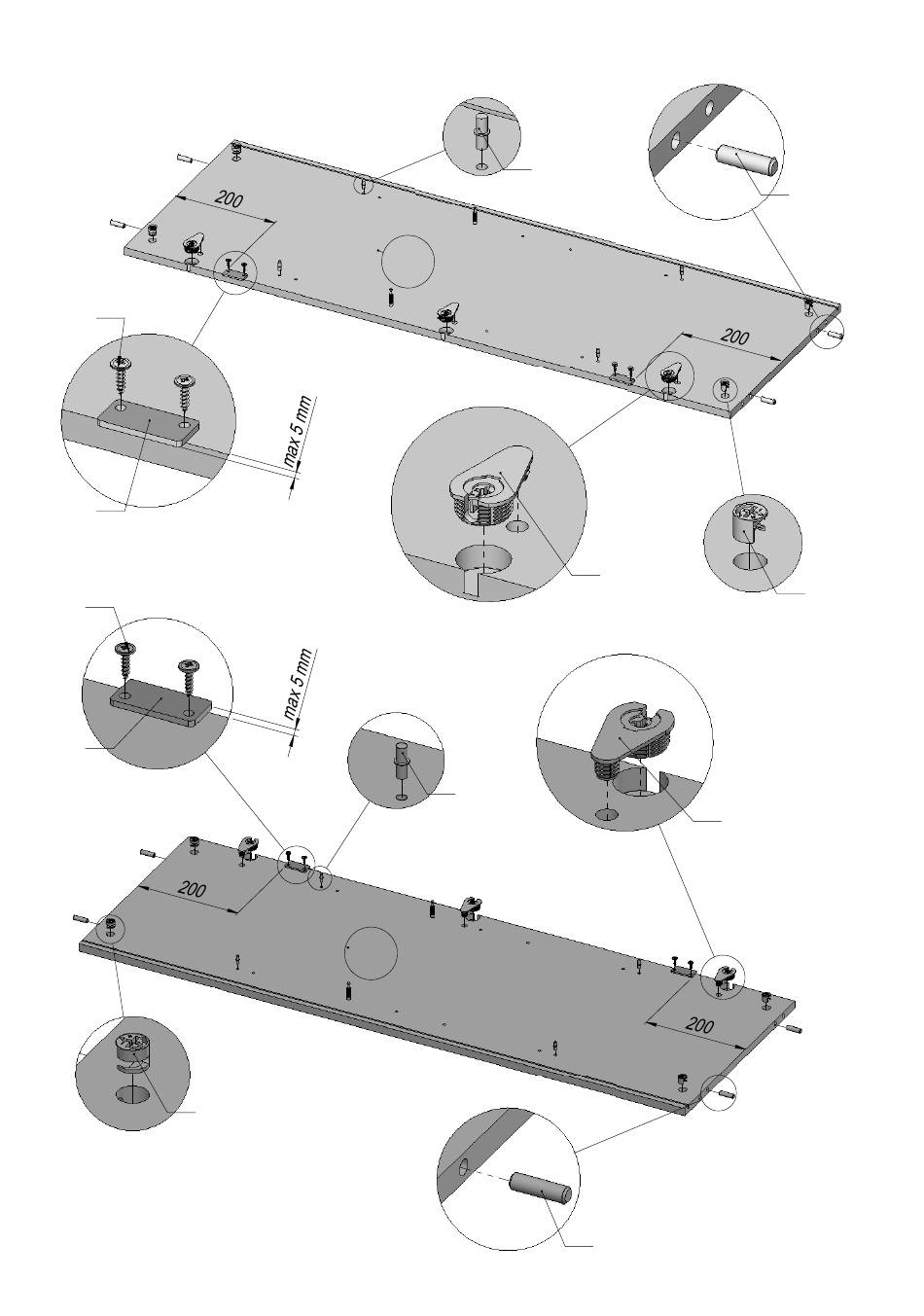 200

200

max 5 mm

max 5 mm

200

200